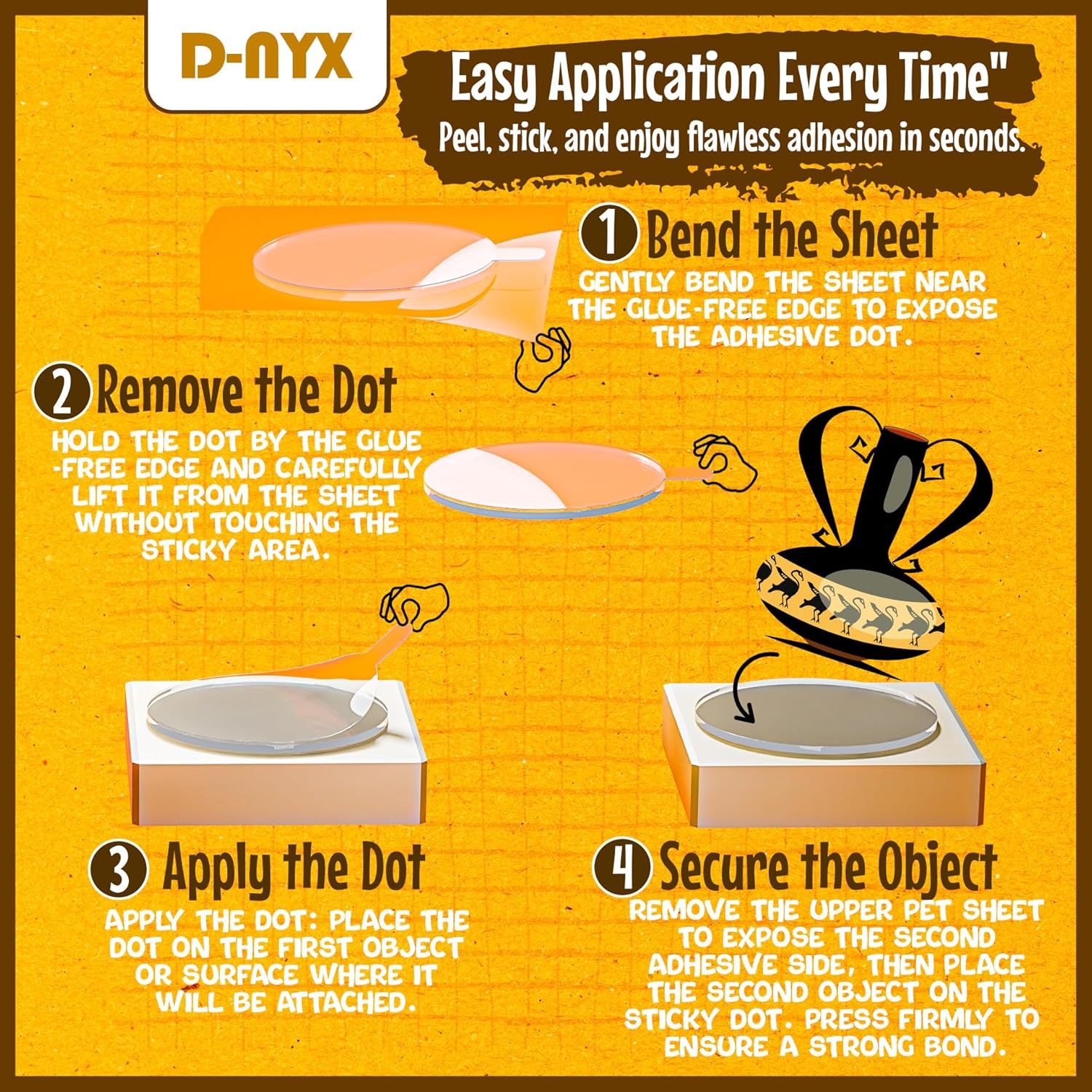 D-NYX

Easy Application Every Time"
Peel, stick, and enjoy flawless adhesion in seconds.

1 Bend the Sheet
GENTLY BEND THE SHEET NEAR THE GLUE-FREE EDGE TO EXPOSE THE ADHESIVE DOT.

2 Remove the Dot
HOLD THE DOT BY THE GLUE -FREE EDGE AND CAREFULLY LIFT IT FROM THE SHEET WITHOUT TOUCHING THE STICKY AREA.

3 Apply the Dot
APPLY THE DOT: PLACE THE DOT ON THE FIRST OBJECT OR SURFACE WHERE IT WILL BE ATTACHED.

4 Secure the Object
REMOVE THE UPPER PET SHEET TO EXPOSE THE SECOND ADHESIVE SIDE, THEN PLACE THE SECOND OBJECT ON THE STICKY DOT. PRESS FIRMLY TO ENSURE A STRONG BOND.