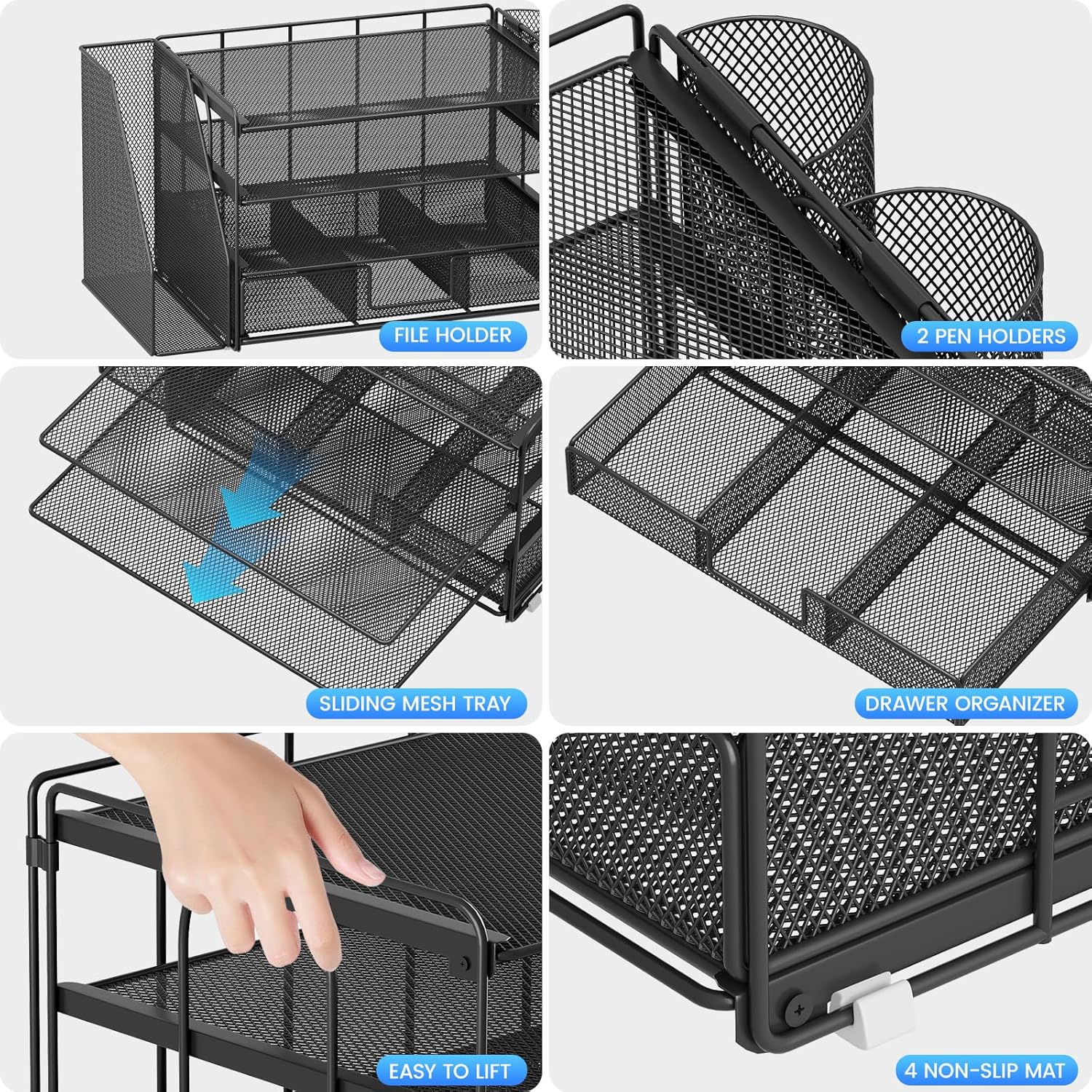 FILE HOLDER

2 PEN HOLDERS

SLIDING MESH TRAY

DRAWER ORGANIZER

EASY TO LIFT

4 NON-SLIP MAT