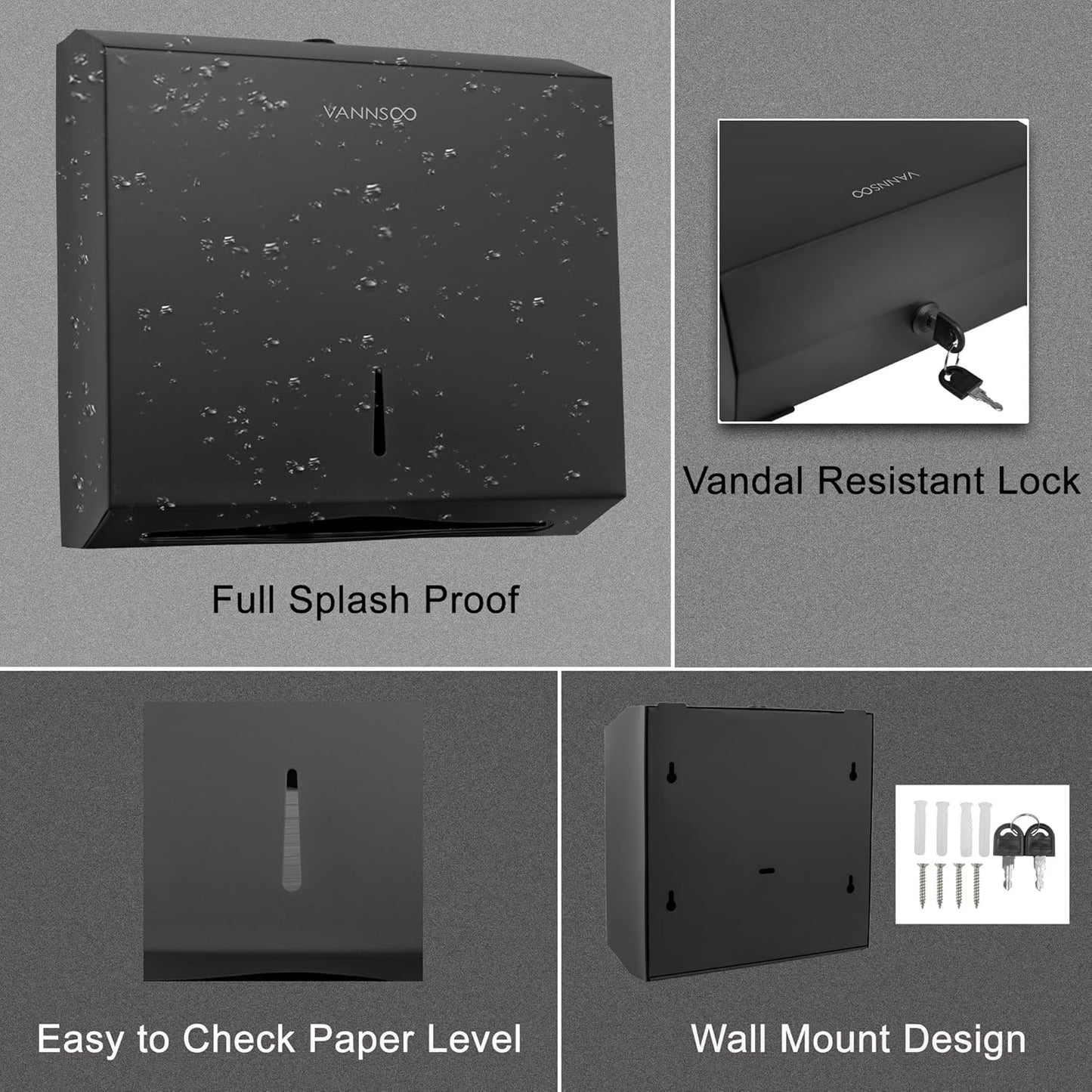 VANNSOO

Full Splash Proof

VANNSOO

Vandal Resistant Lock

Easy to Check Paper Level

Wall Mount Design