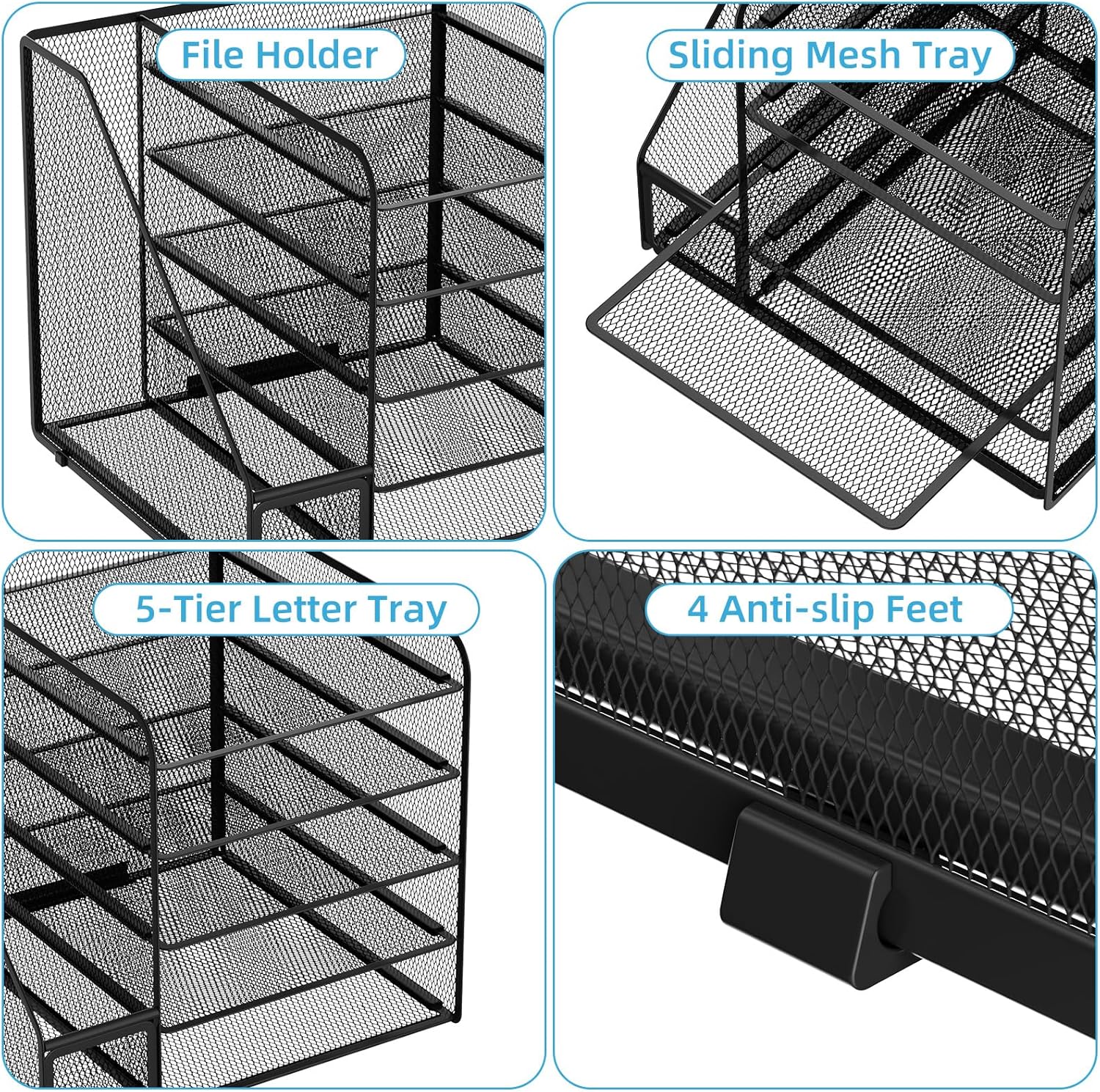 File Holder

Sliding Mesh Tray

5-Tier Letter Tray

4 Anti-slip Feet