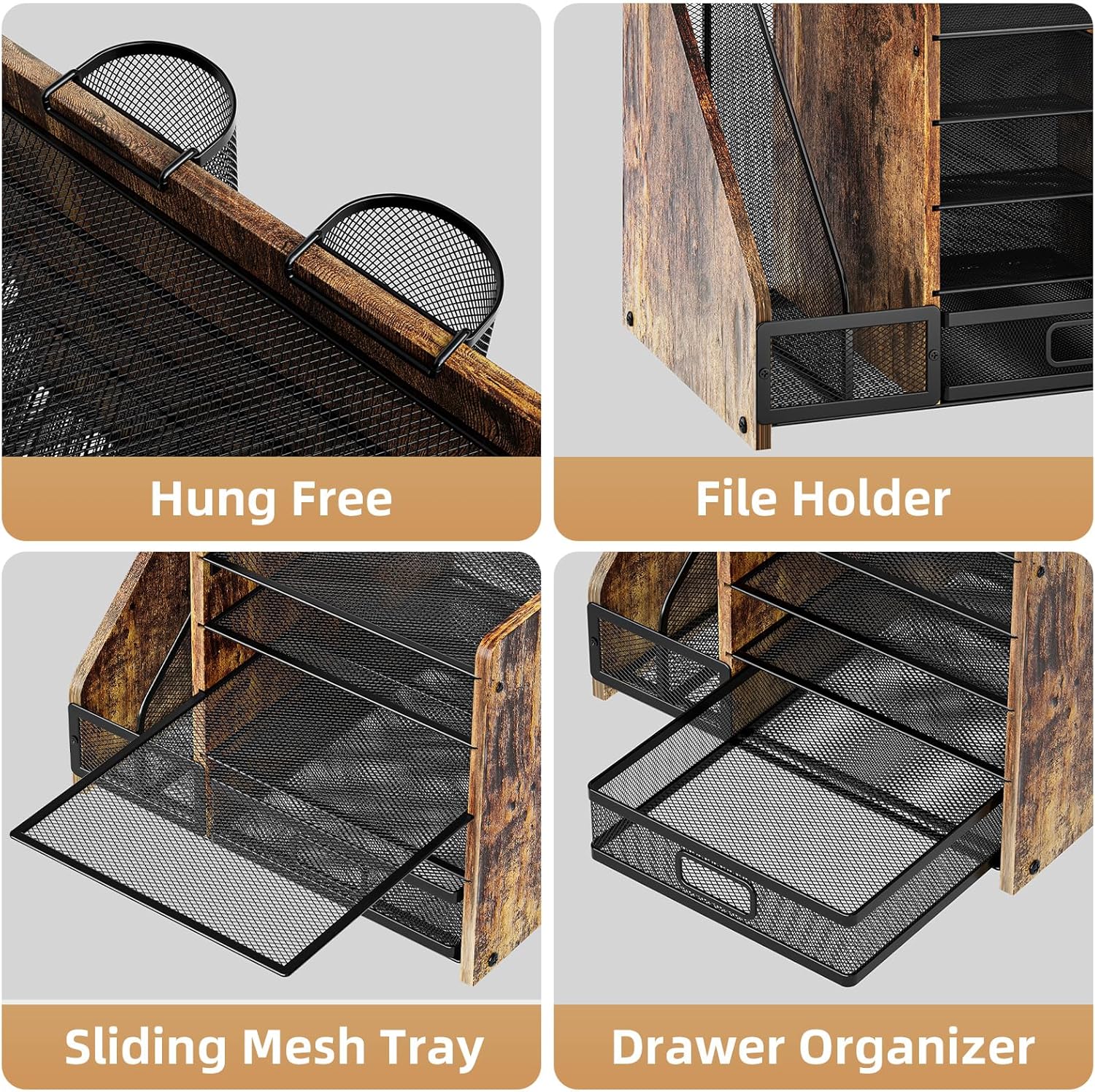 Hung Free

File Holder

Sliding Mesh Tray

Drawer Organizer