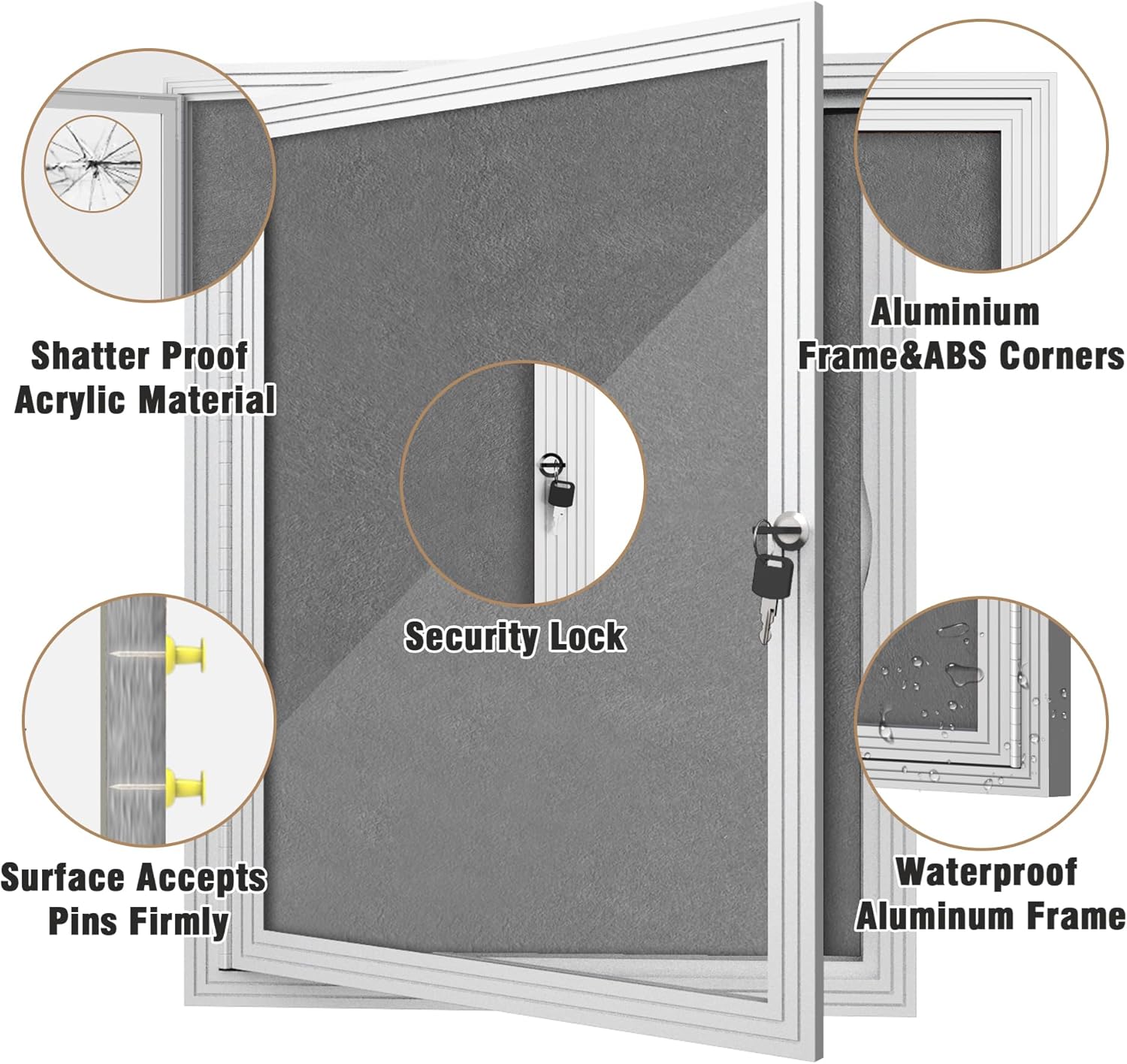 Shatter Proof Acrylic Material

Aluminium Frame&ABS Corners

Security Lock

Surface Accepts Pins Firmly

Waterproof Aluminum Frame