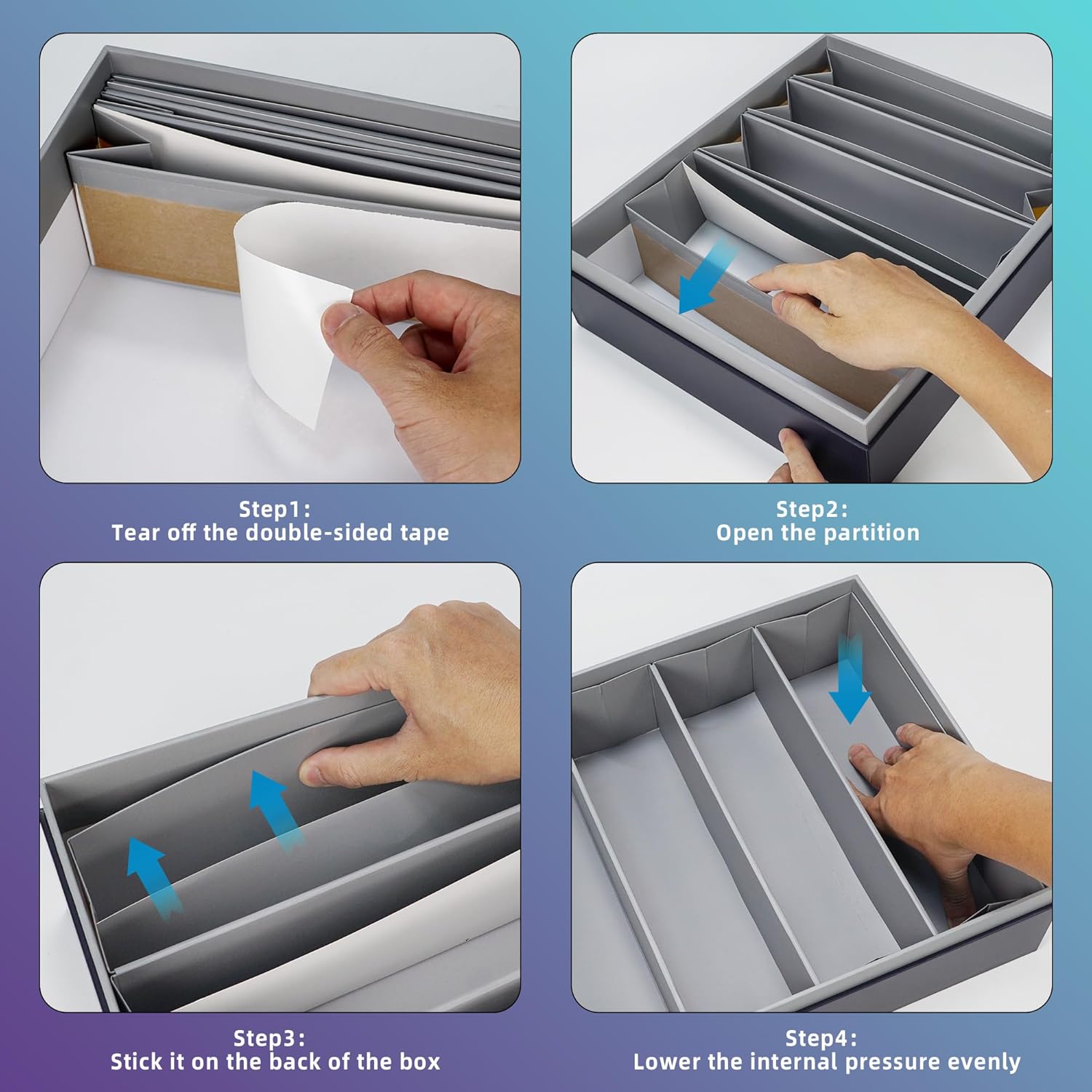 Step1:
Tear off the double-sided tape

Step2:
Open the partition

Step3:
Stick it on the back of the box

Step4:
Lower the internal pressure evenly