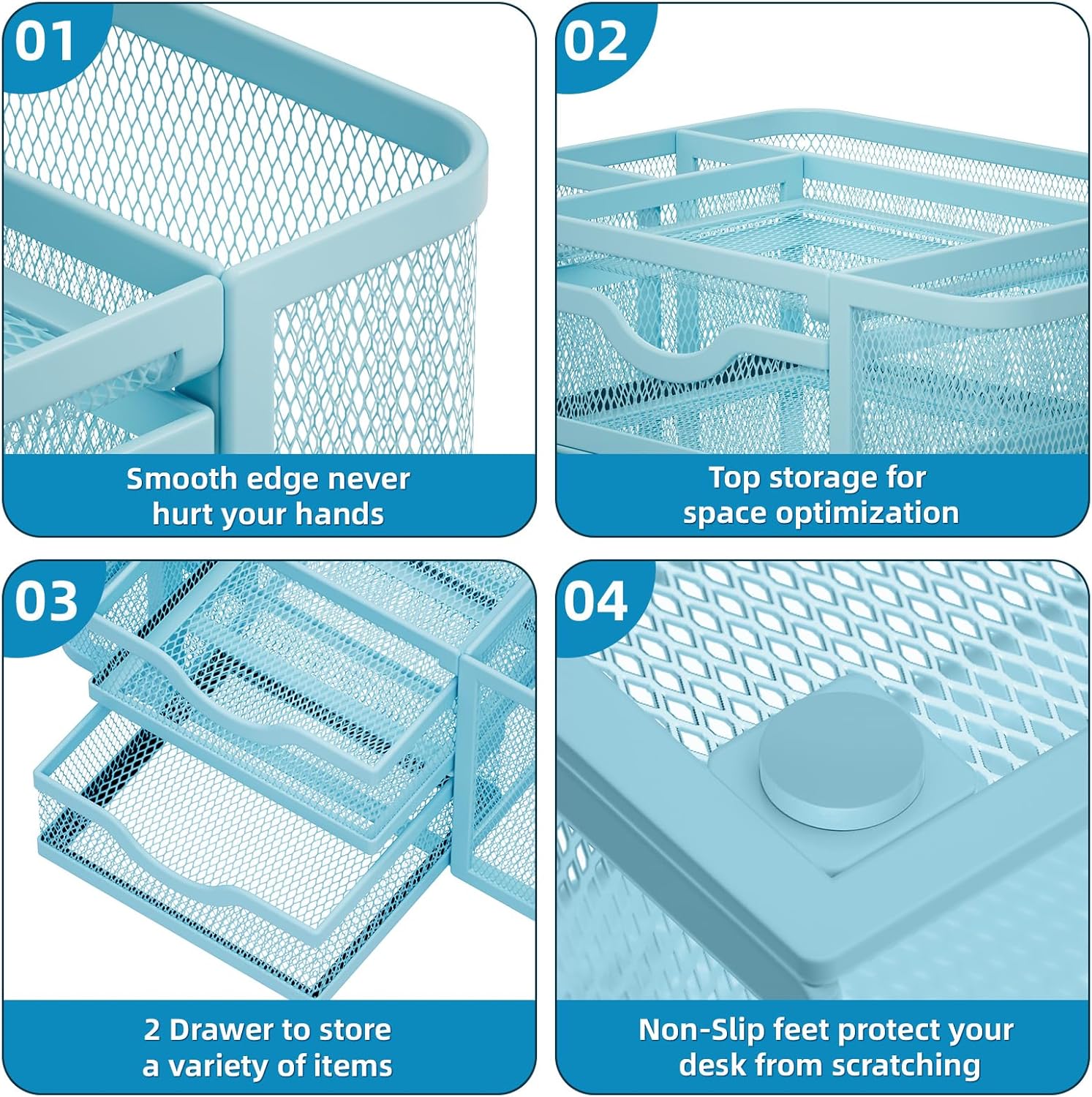 01

Smooth edge never hurt your hands

02

Top storage for space optimization

03

2 Drawer to store a variety of items

04

Non-Slip feet protect your desk from scratching