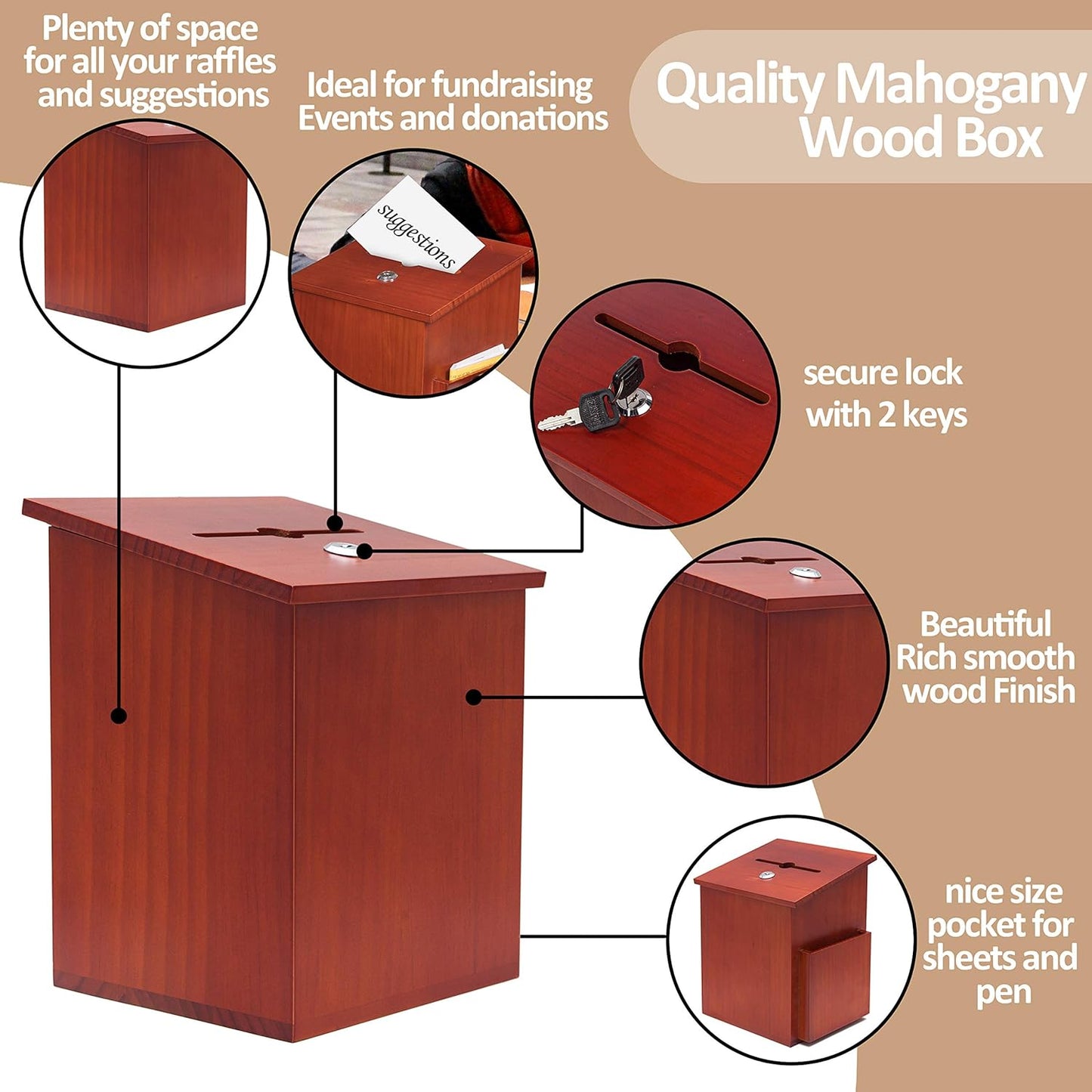 Plenty of space for all your raffles and suggestions

Ideal for fundraising Events and donations

Quality Mahogany Wood Box

suggestions

secure lock with 2 keys

Beautiful Rich smooth wood Finish

nice size pocket for sheets and pen