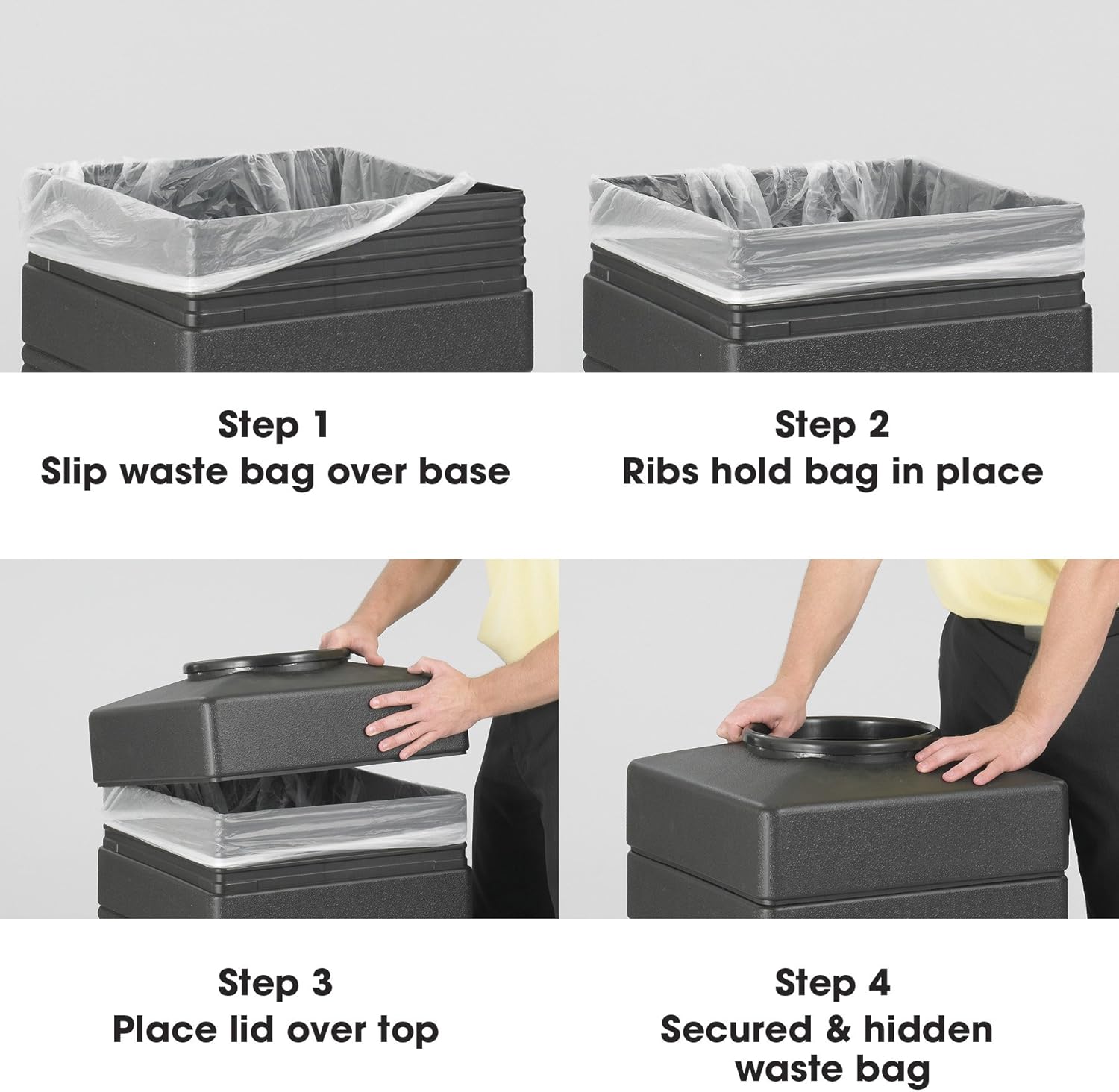 Step 1
Slip waste bag over base

Step 2
Ribs hold bag in place

Step 3
Place lid over top

Step 4
Secured & hidden waste bag