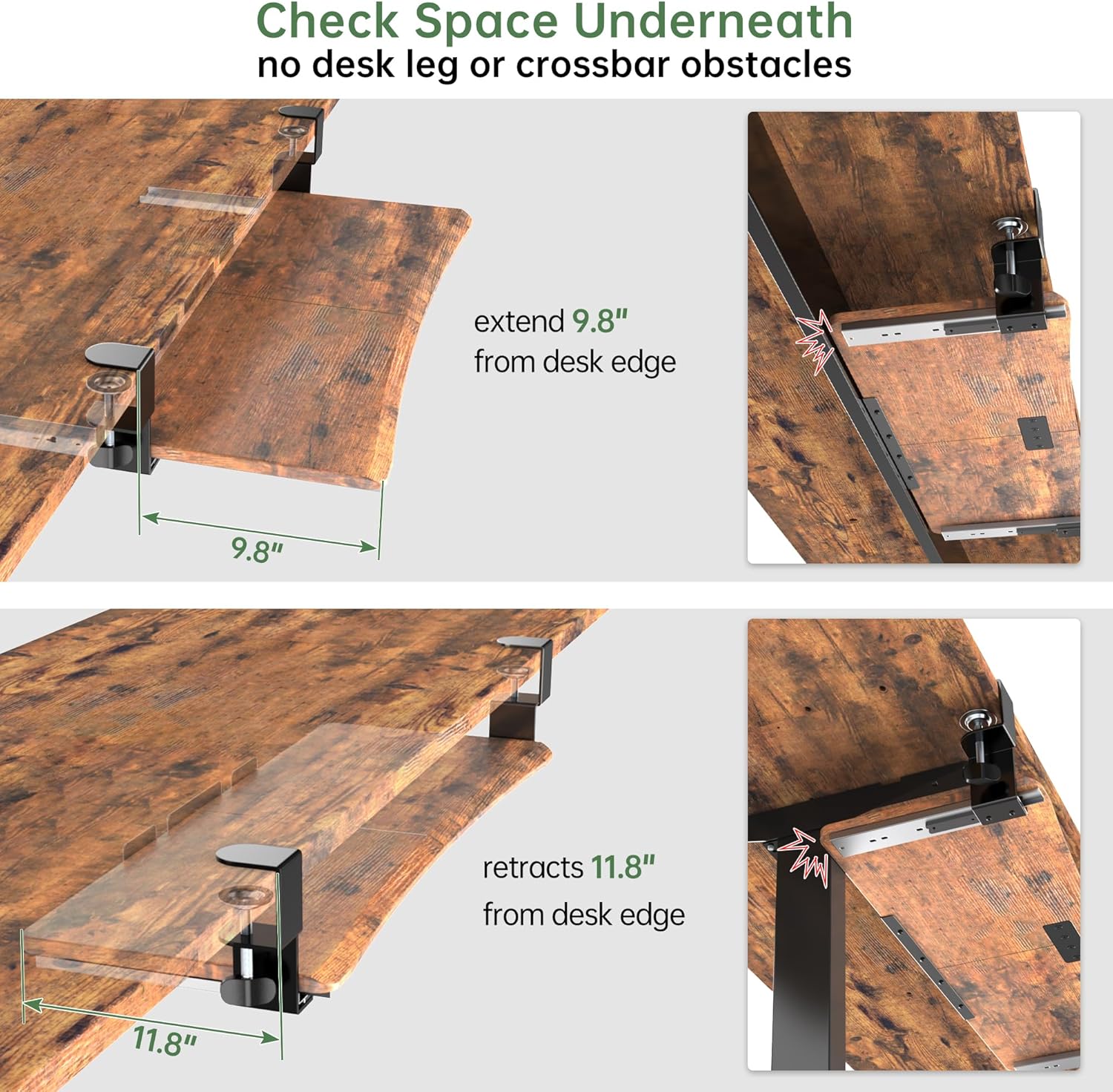 Check Space Underneath
no desk leg or crossbar obstacles

extend 9.8"
from desk edge

9.8"

retracts 11.8"
from desk edge

11.8"