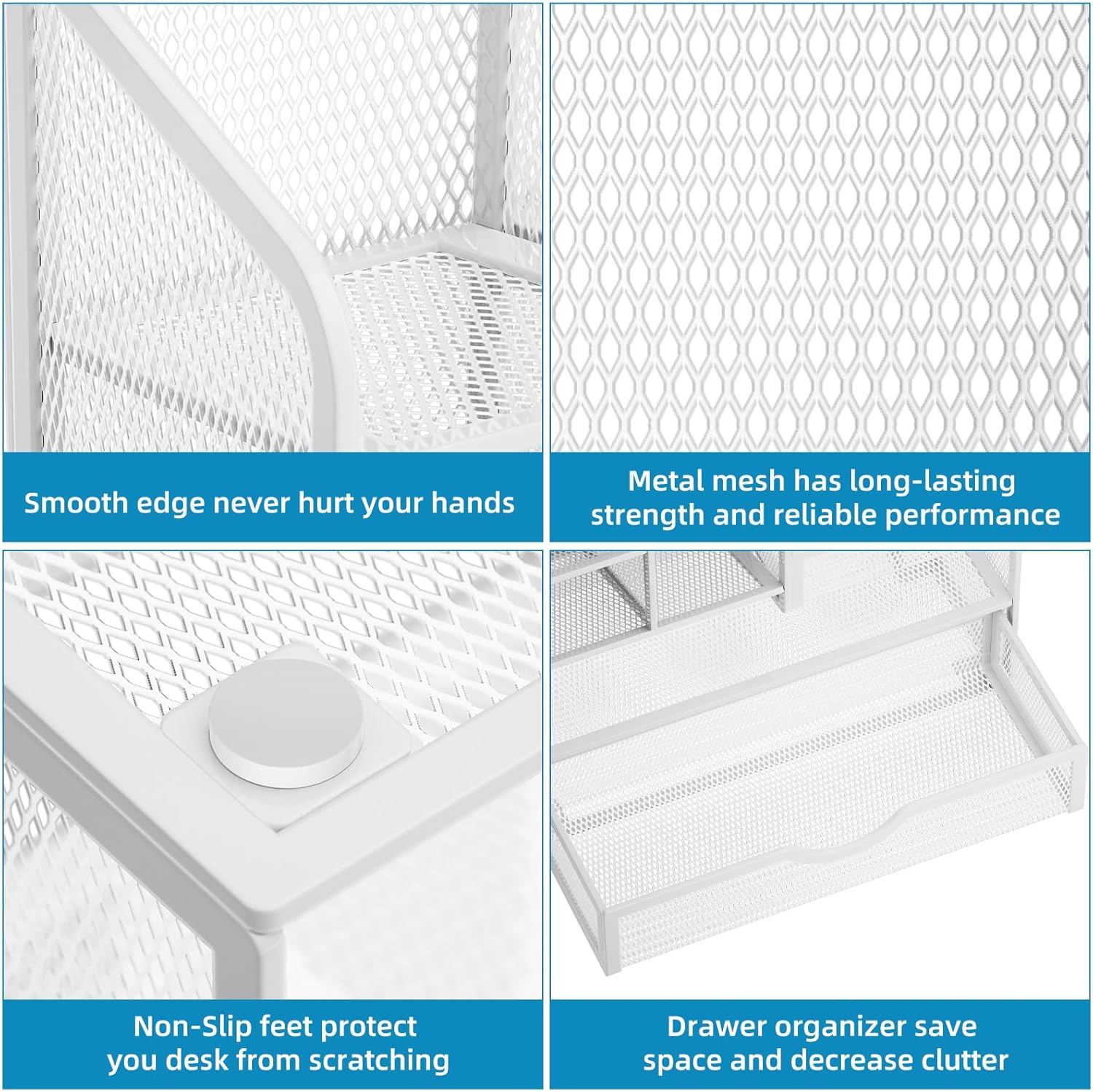 Smooth edge never hurt your hands

Metal mesh has long-lasting strength and reliable performance

Non-Slip feet protect you desk from scratching

Drawer organizer save space and decrease clutter