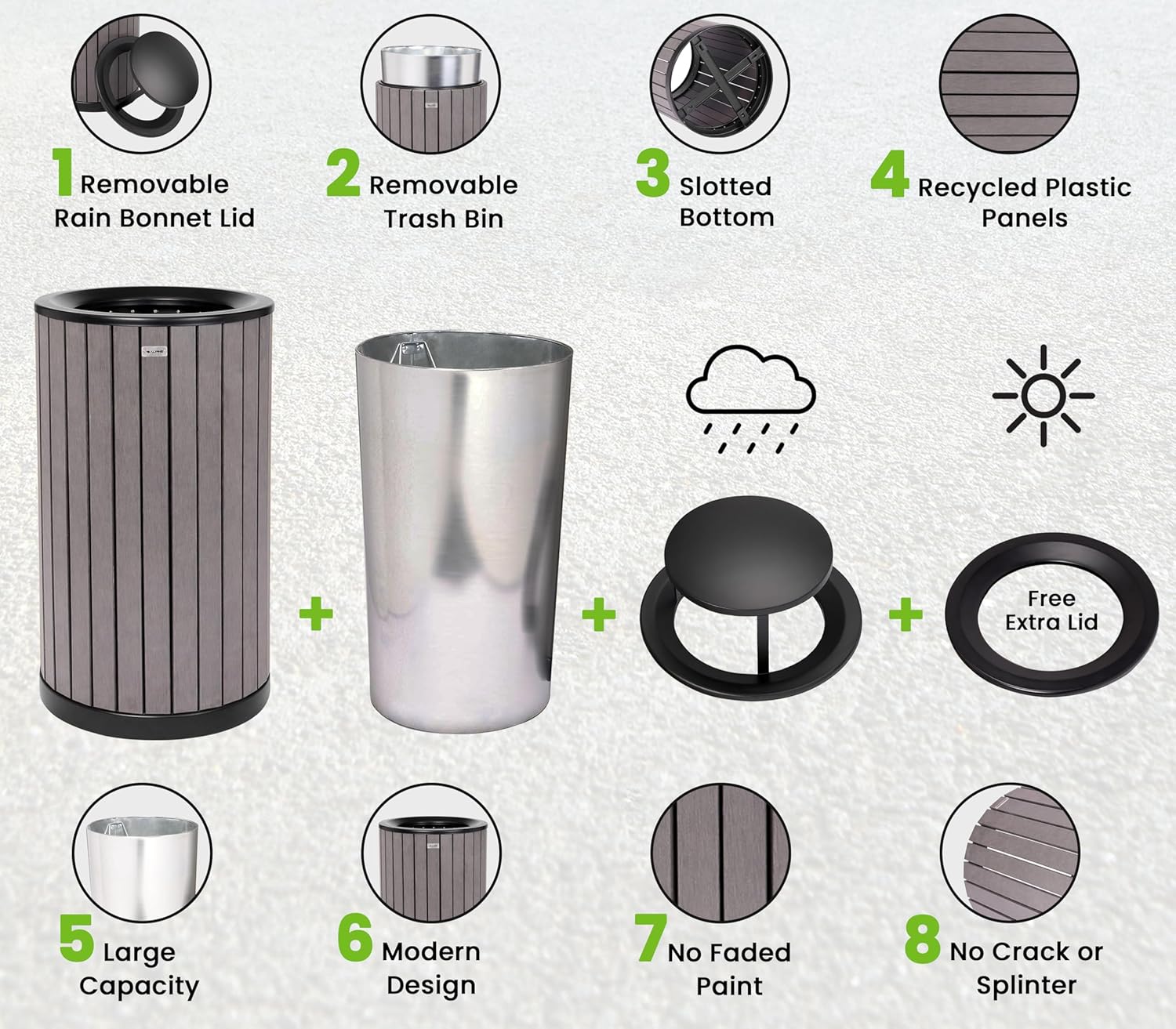 1 Removable Rain Bonnet Lid

2 Removable Trash Bin

3 Slotted Bottom

4 Recycled Plastic Panels

+

+

+

Free Extra Lid

5 Large Capacity

6 Modern Design

7 No Faded Paint

8 No Crack or Splinter