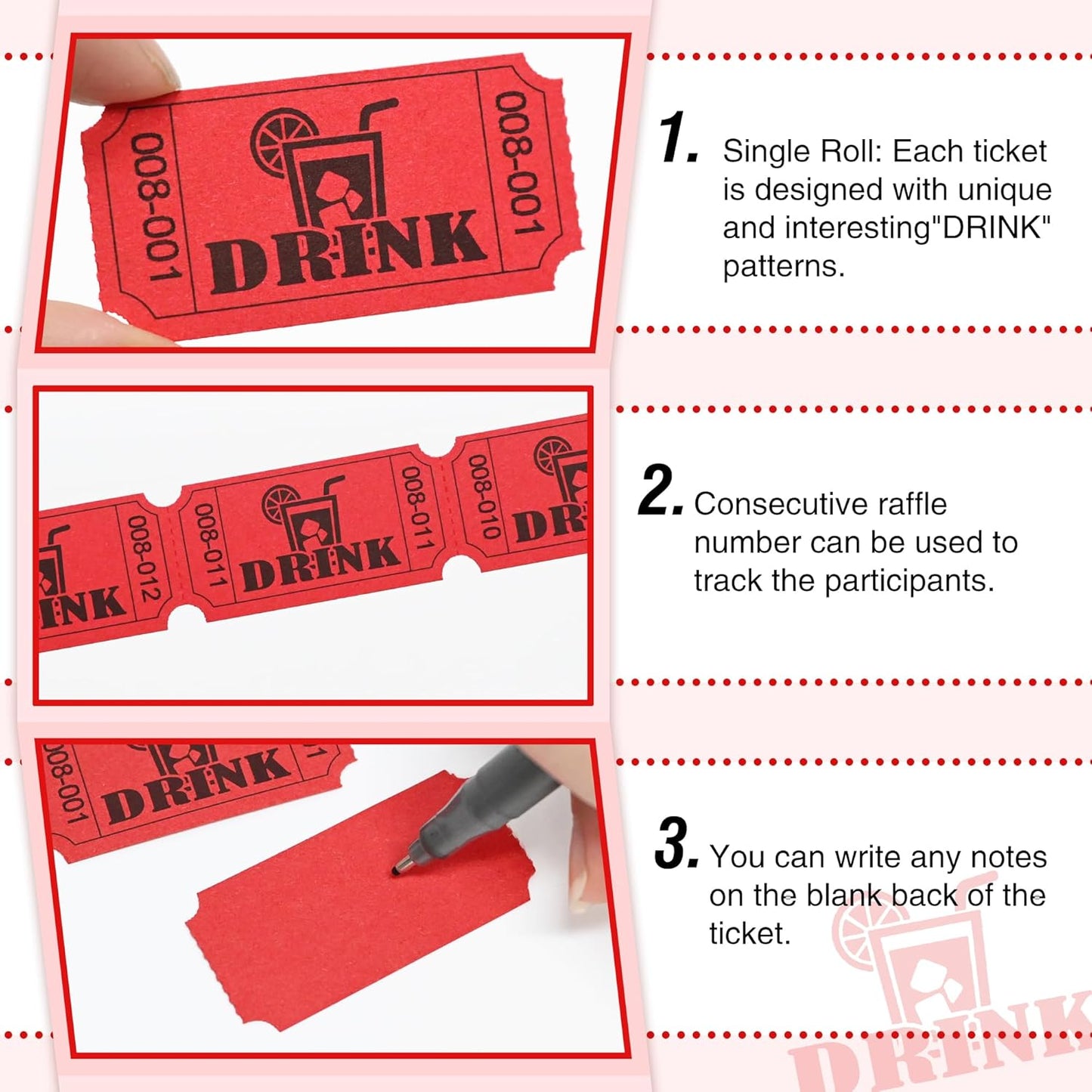 008-001
DRINK
008-001

1. Single Roll: Each ticket is designed with unique and interesting"DRINK" patterns.

INK
008-012
008-011
DRINK
008-011
008-010
DR

2. Consecutive raffle number can be used to track the participants.

008-001
DRINK

3. You can write any notes on the blank back of the ticket.

DRINK