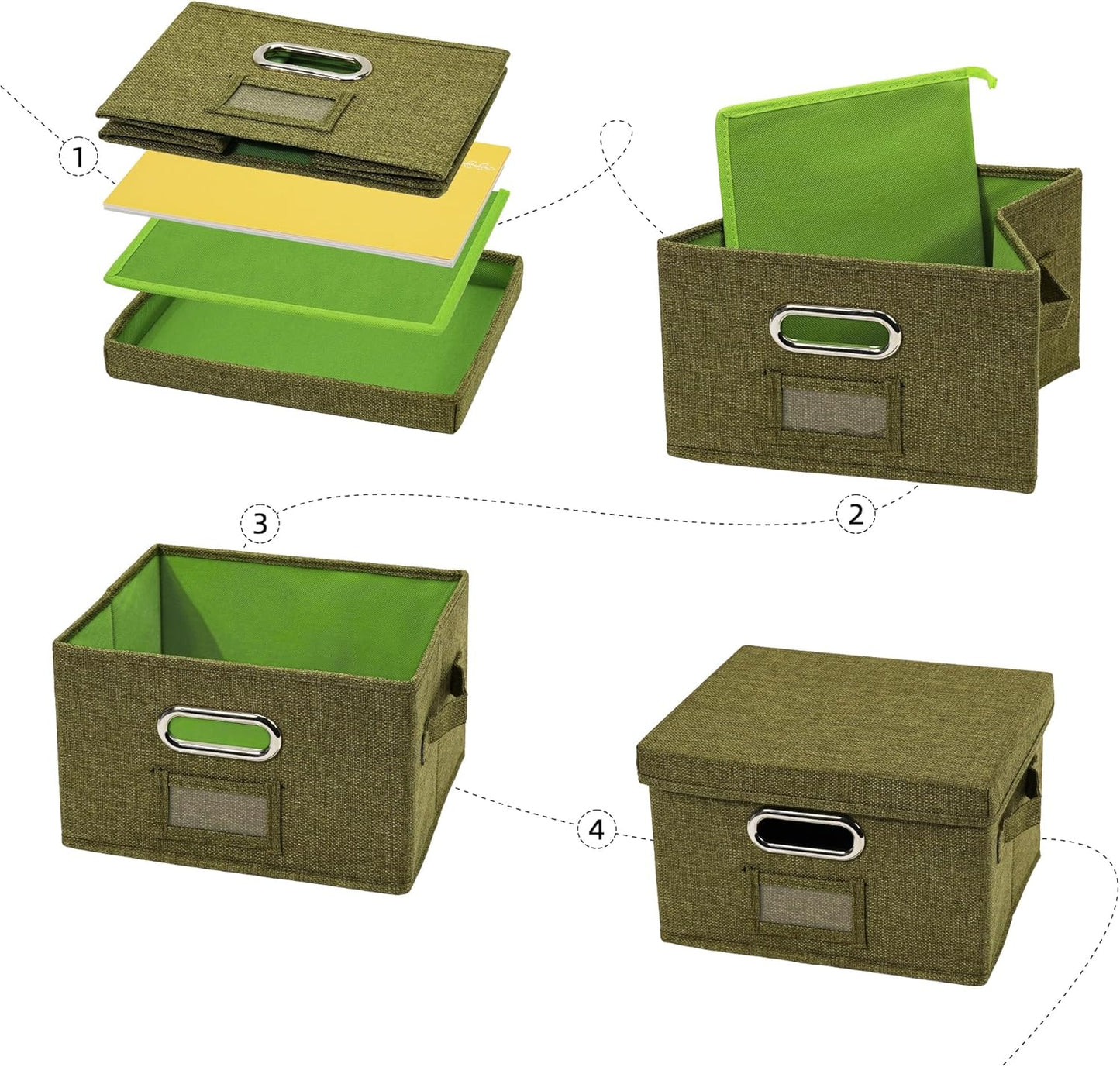 1

2

3

4