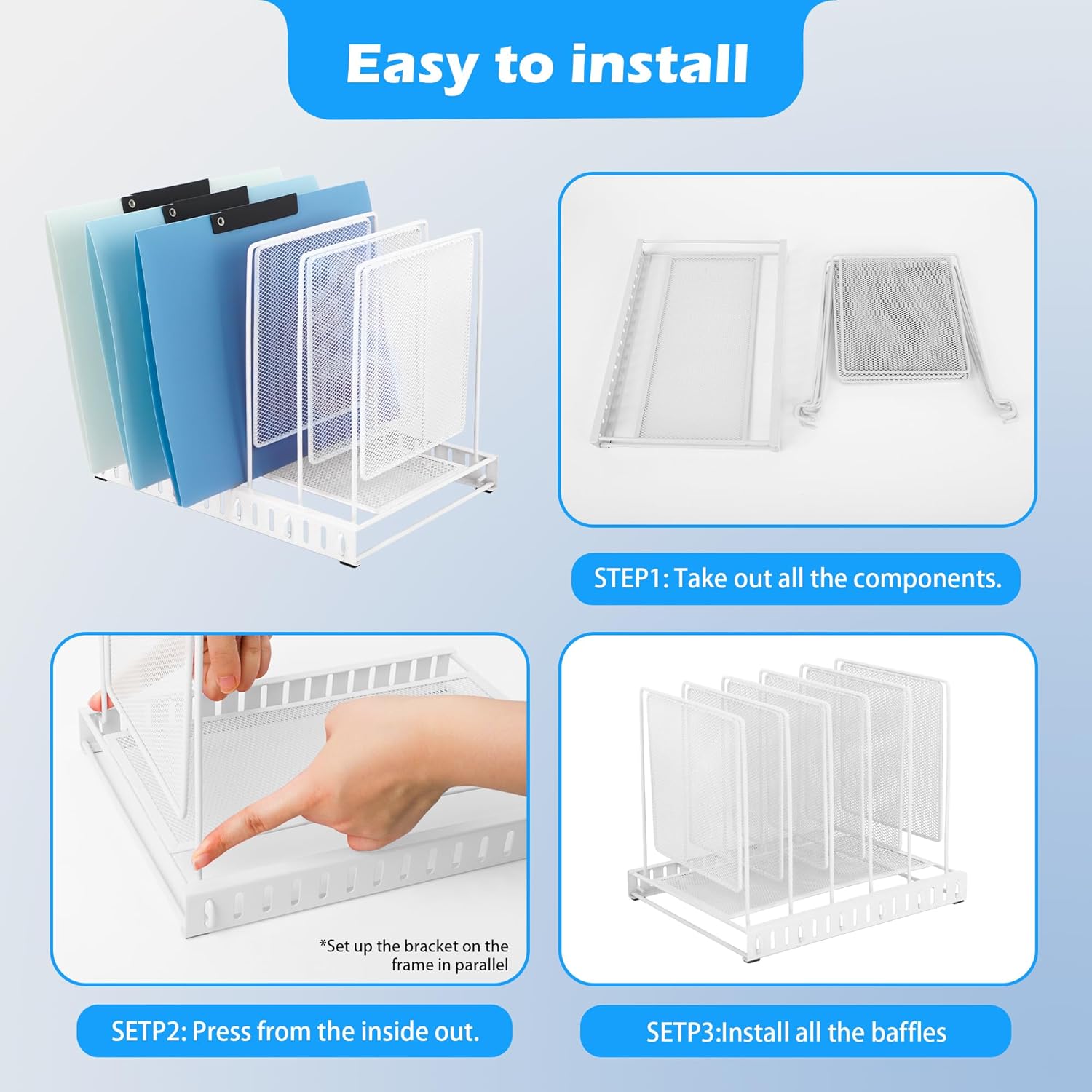 Easy to install

STEP1: Take out all the components.

*Set up the bracket on the frame in parallel

SETP2: Press from the inside out.

SETP3:Install all the baffles