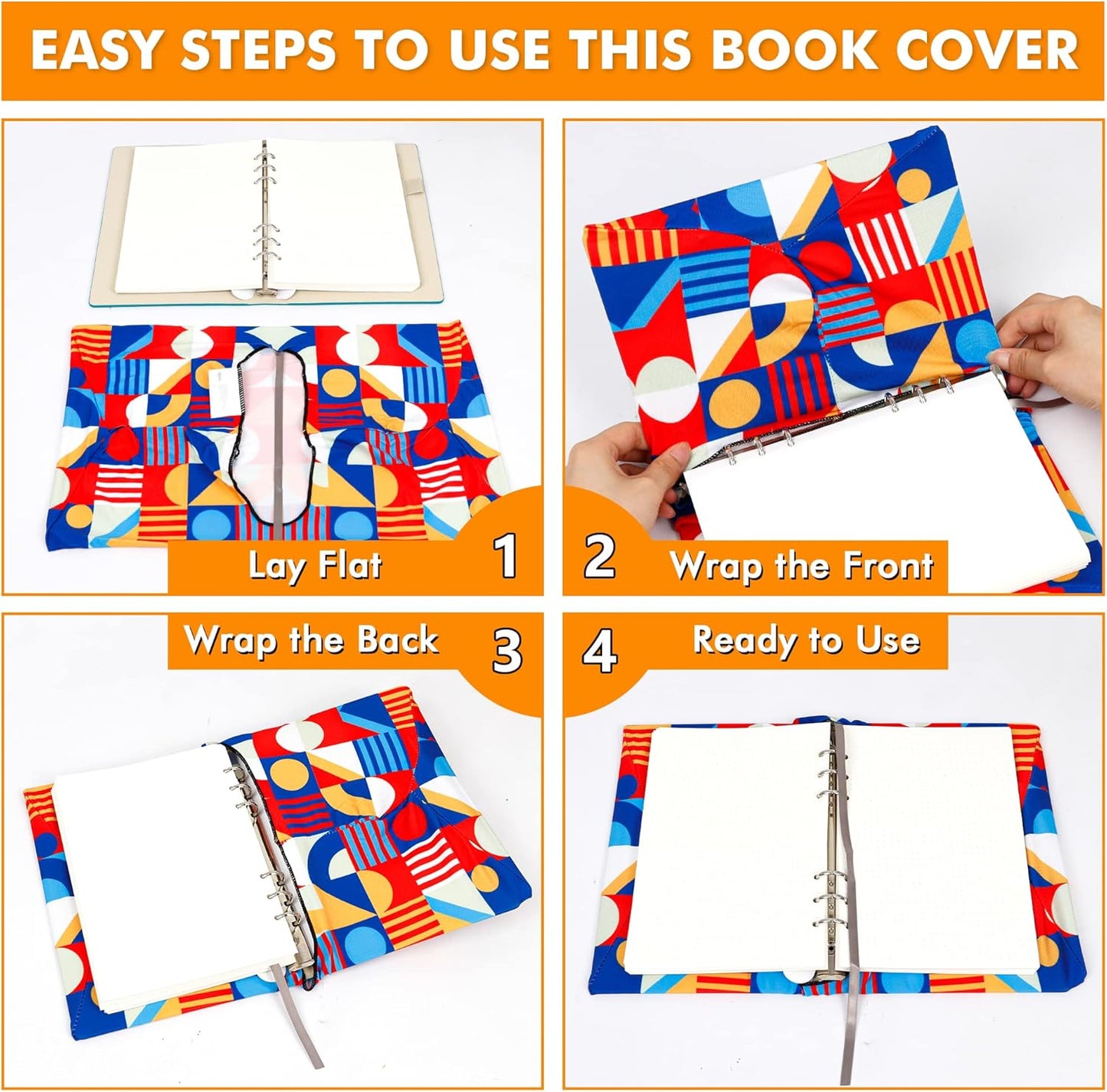 EASY STEPS TO USE THIS BOOK COVER

Lay Flat 1

2 Wrap the Front

Wrap the Back 3

4 Ready to Use