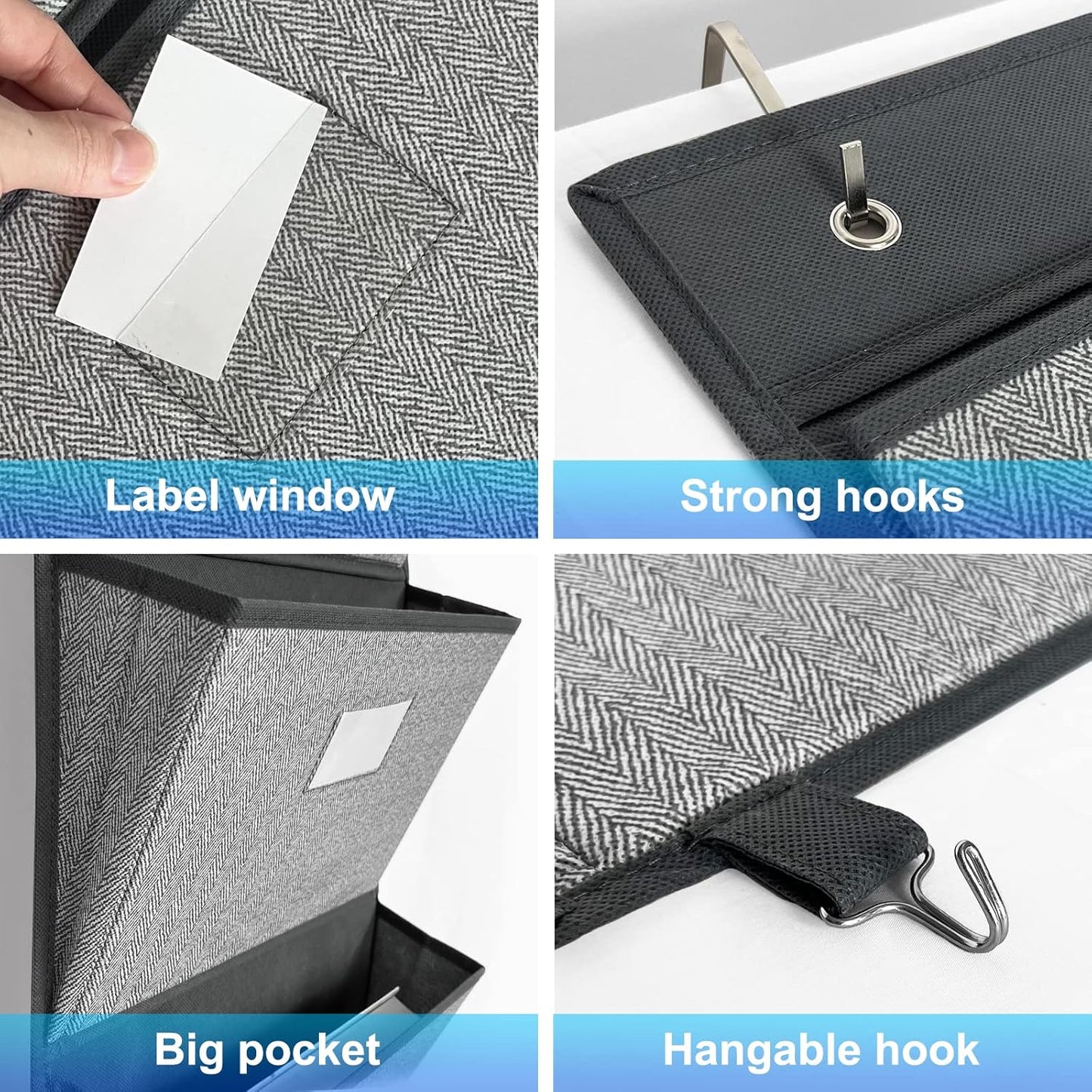 Label window

Strong hooks

Big pocket

Hangable hook