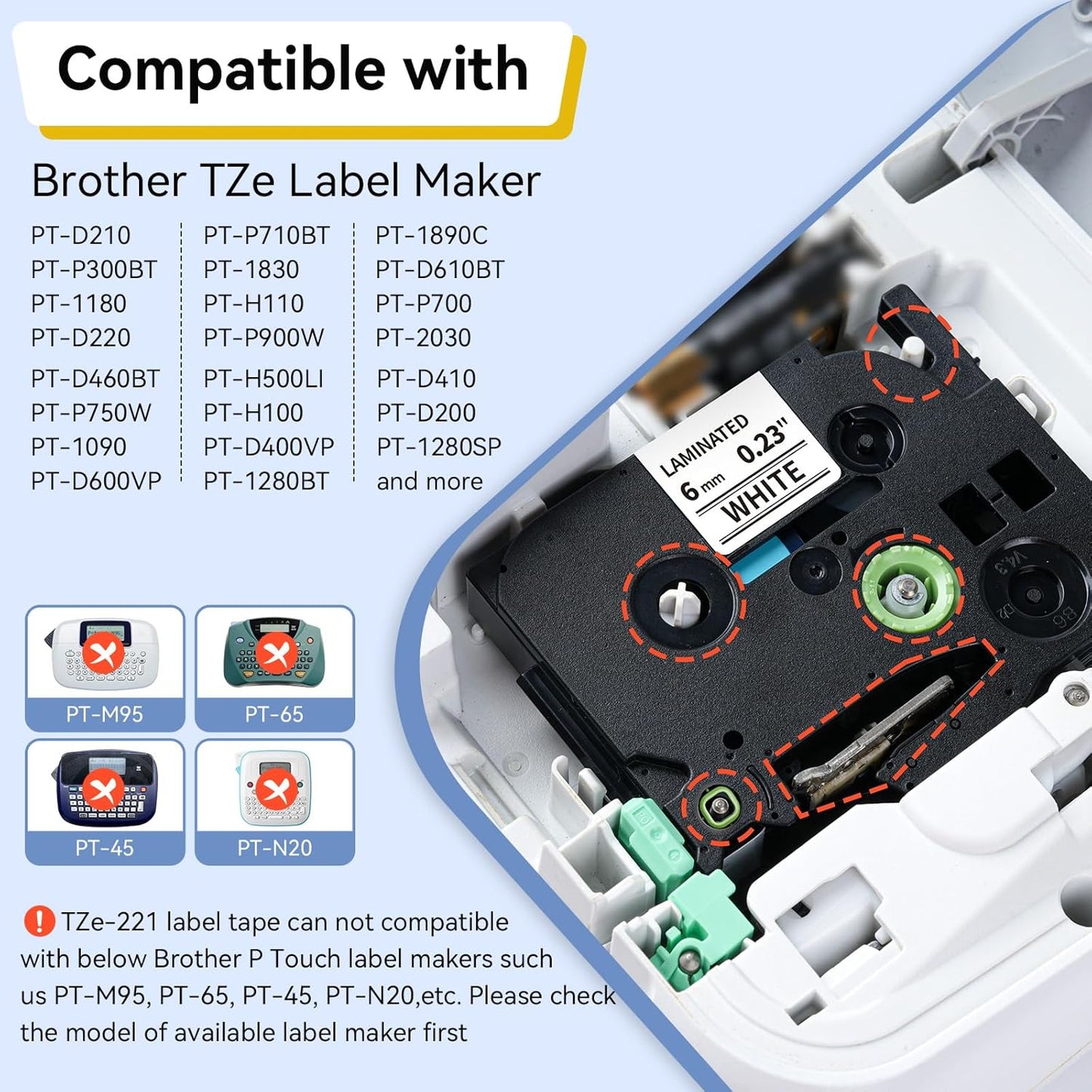 Compatible with

Brother TZe Label Maker

PT-D210
PT-P300BT
PT-1180
PT-D220
PT-D460BT
PT-P750W
PT-1090
PT-D600VP

PT-P710BT
PT-1830
PT-H110
PT-P900W
PT-H500LI
PT-H100
PT-D400VP
PT-1280BT

PT-1890C
PT-D610BT
PT-P700
PT-2030
PT-D410
PT-D200
PT-1280SP
and more

LAMINATED
6 mm 0.23"
WHITE

PT-M95
PT-65
PT-45
PT-N20

TZe-221 label tape can not compatible with below Brother P Touch label makers such us PT-M95, PT-65, PT-45, PT-N20,etc. Please check the model of available label maker first