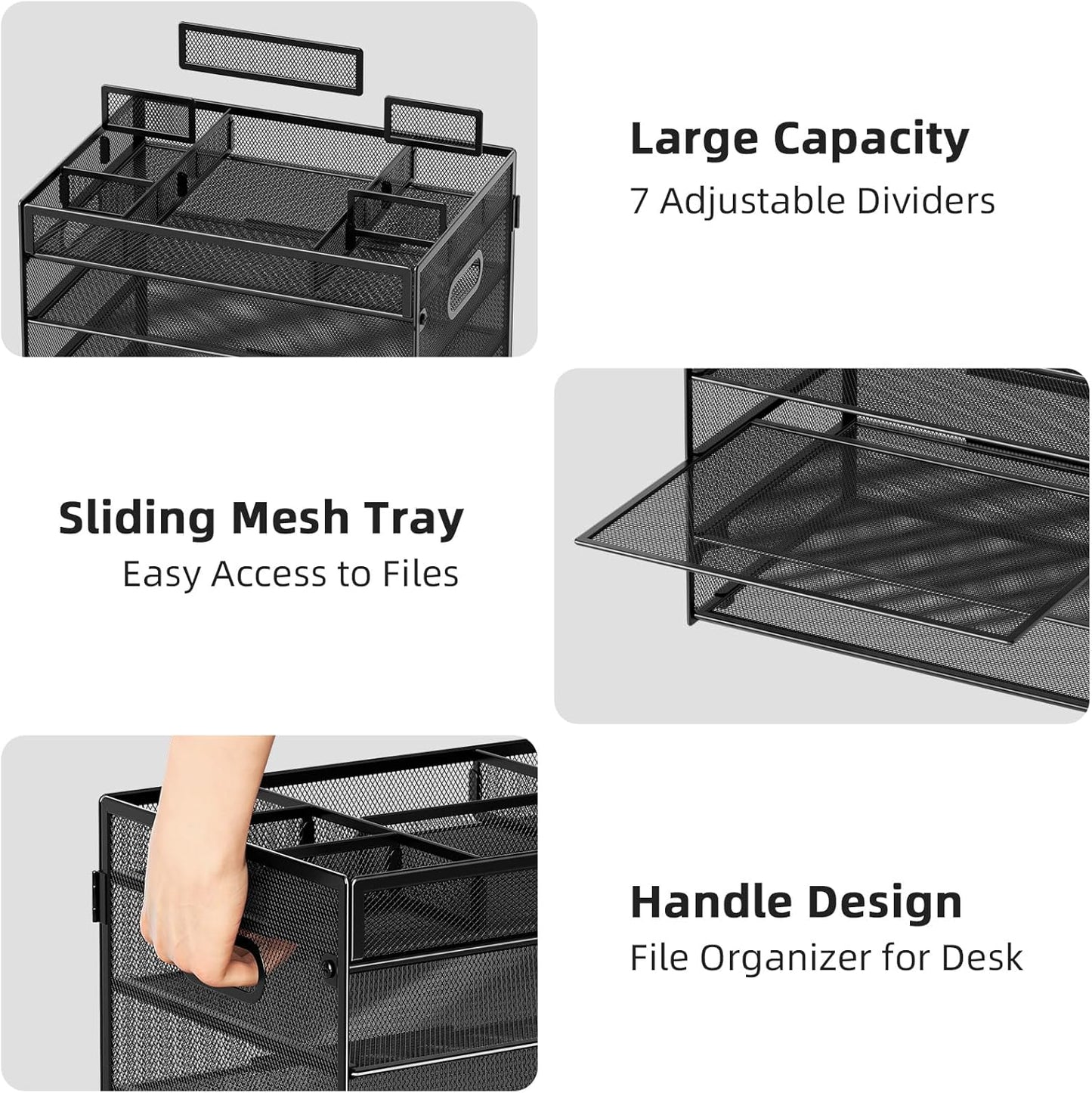 Large Capacity
7 Adjustable Dividers

Sliding Mesh Tray
Easy Access to Files

Handle Design
File Organizer for Desk