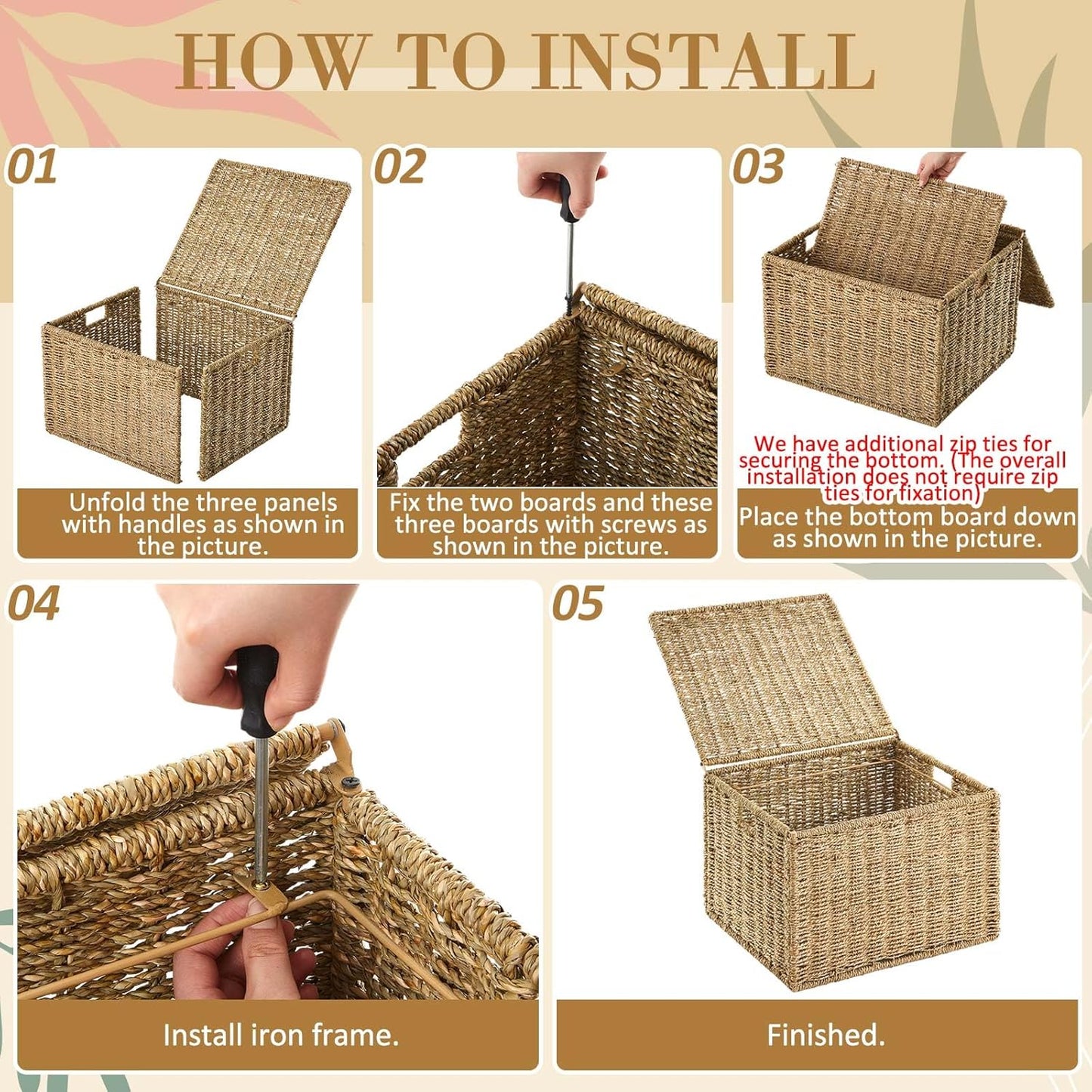 HOW TO INSTALL

01

Unfold the three panels with handles as shown in the picture.

02

Fix the two boards and these three boards with screws as shown in the picture.

03

We have additional zip ties for securing the bottom. (The overall installation does not require zip ties for fixation)

Place the bottom board down as shown in the picture.

04

Install iron frame.

05

Finished.