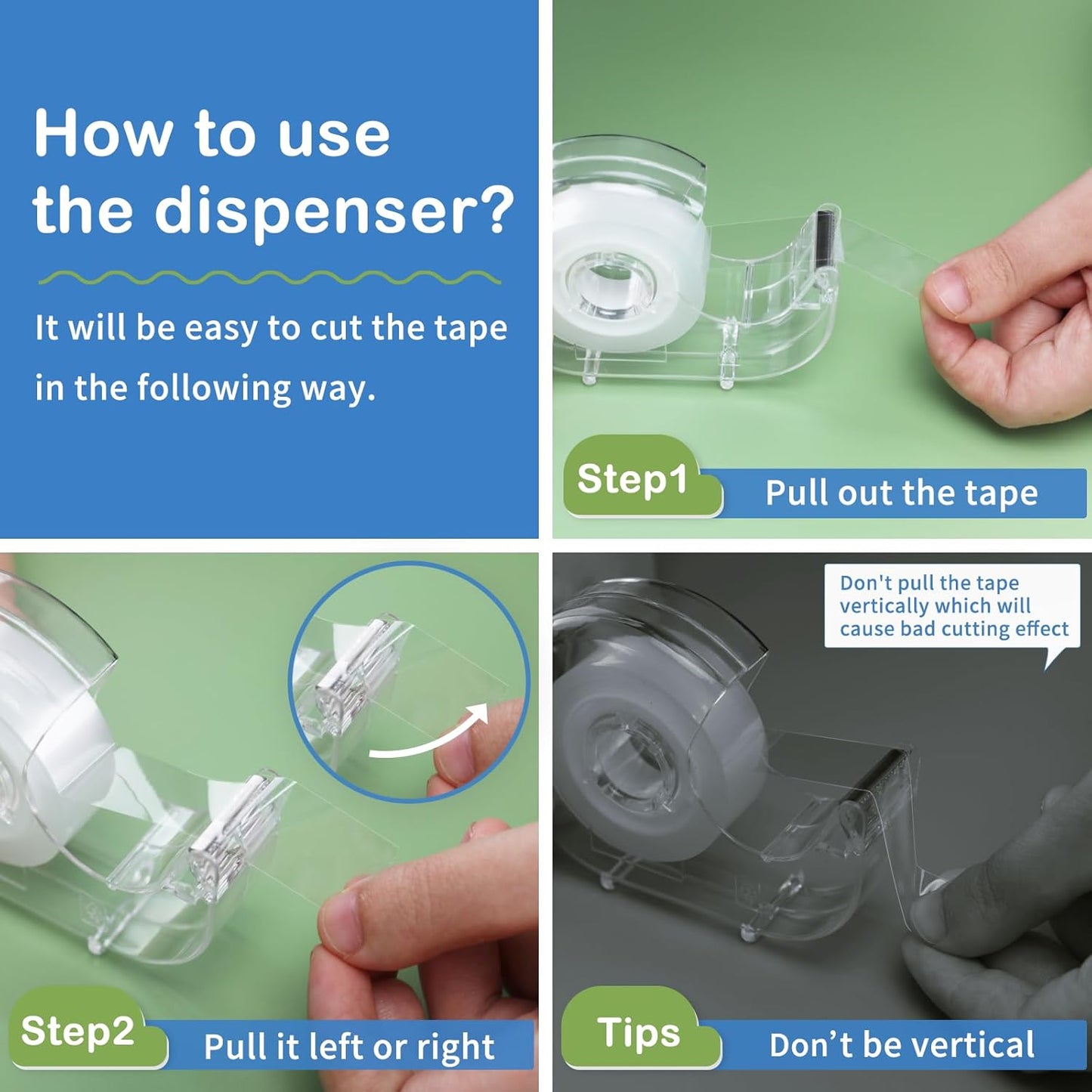 How to use the dispenser?

It will be easy to cut the tape in the following way.

Step1
Pull out the tape

Step2
Pull it left or right

Don't pull the tape vertically which will cause bad cutting effect

Tips
Don’t be vertical