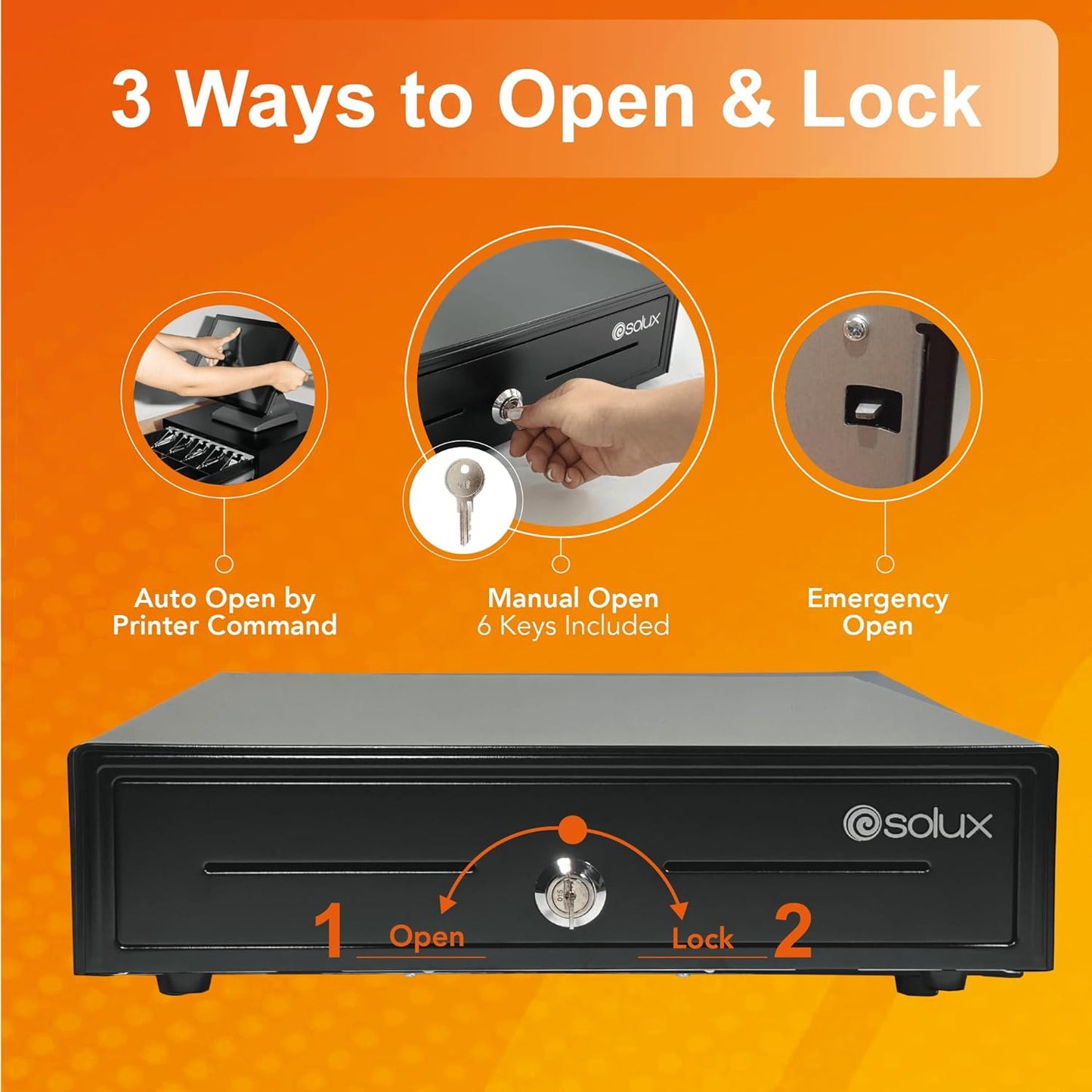 3 Ways to Open & Lock

solux

Auto Open by Printer Command

Manual Open
6 Keys Included

Emergency Open

solux

1 Open

Lock 2