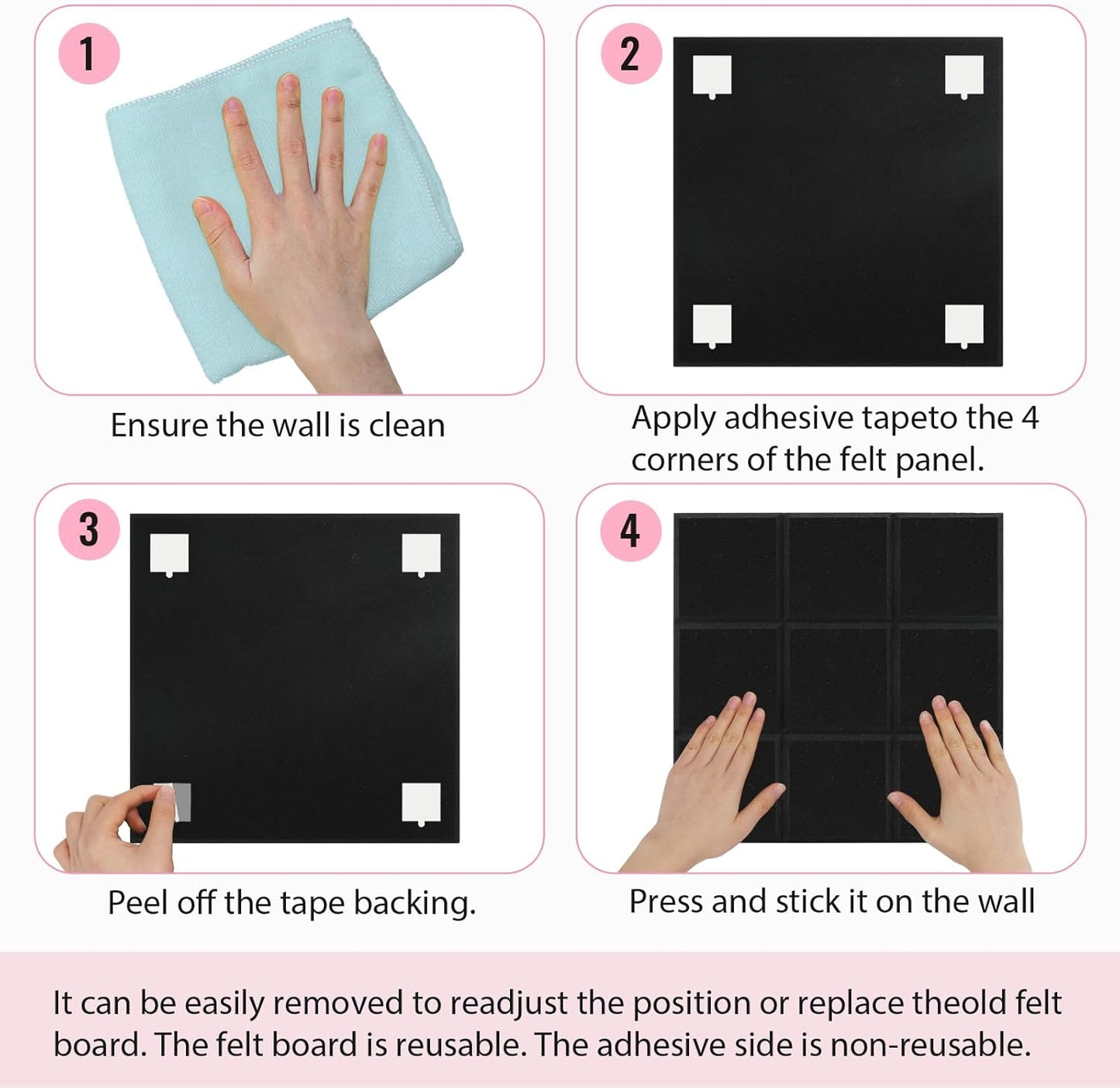 1

Ensure the wall is clean

2

Apply adhesive tapeto the 4 corners of the felt panel.

3

Peel off the tape backing.

4

Press and stick it on the wall

It can be easily removed to readjust the position or replace theold felt board. The felt board is reusable. The adhesive side is non-reusable.