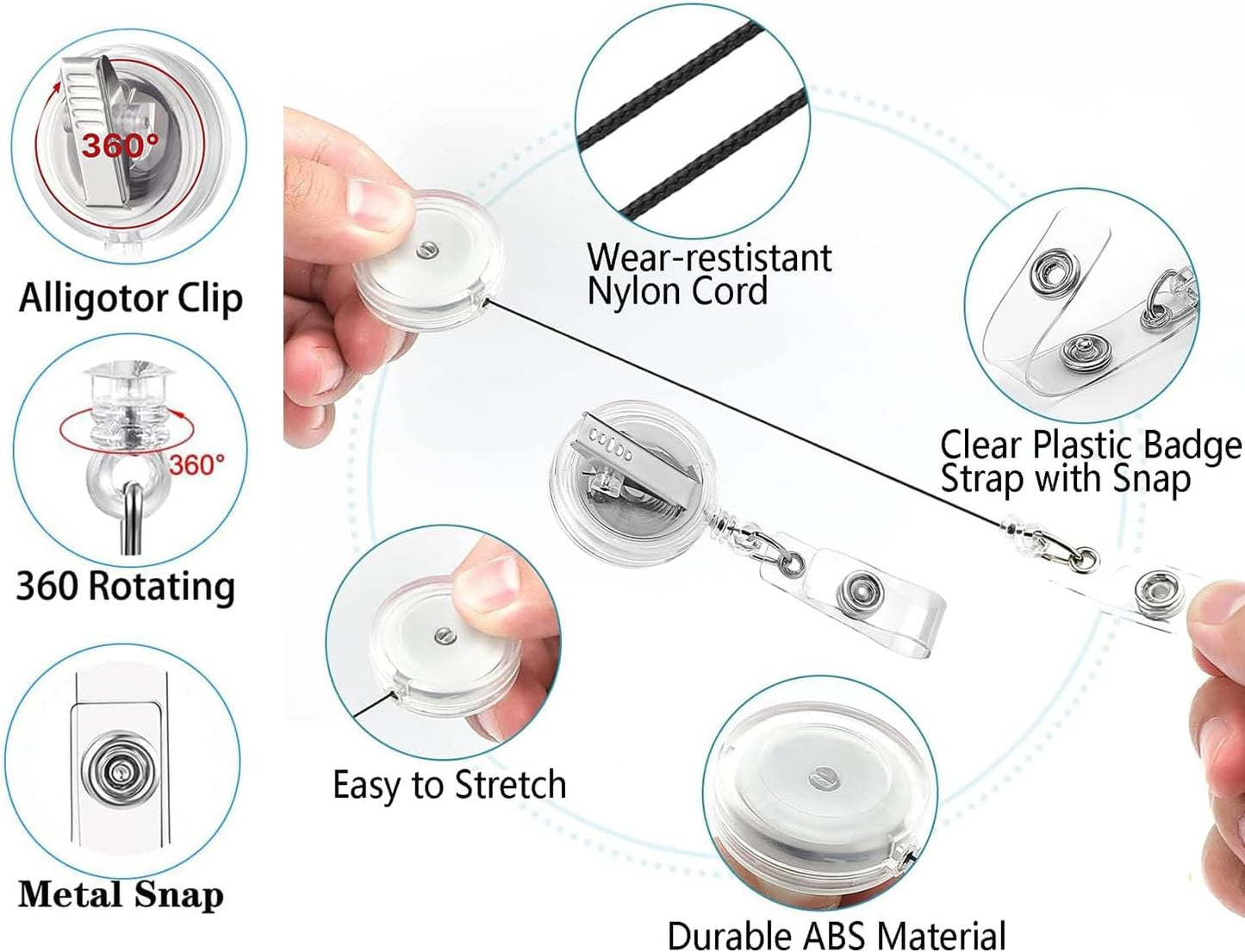 360°

Alligotor Clip

360°

360 Rotating

Metal Snap

Wear-restistant Nylon Cord

Clear Plastic Badge Strap with Snap

Easy to Stretch

Durable ABS Material