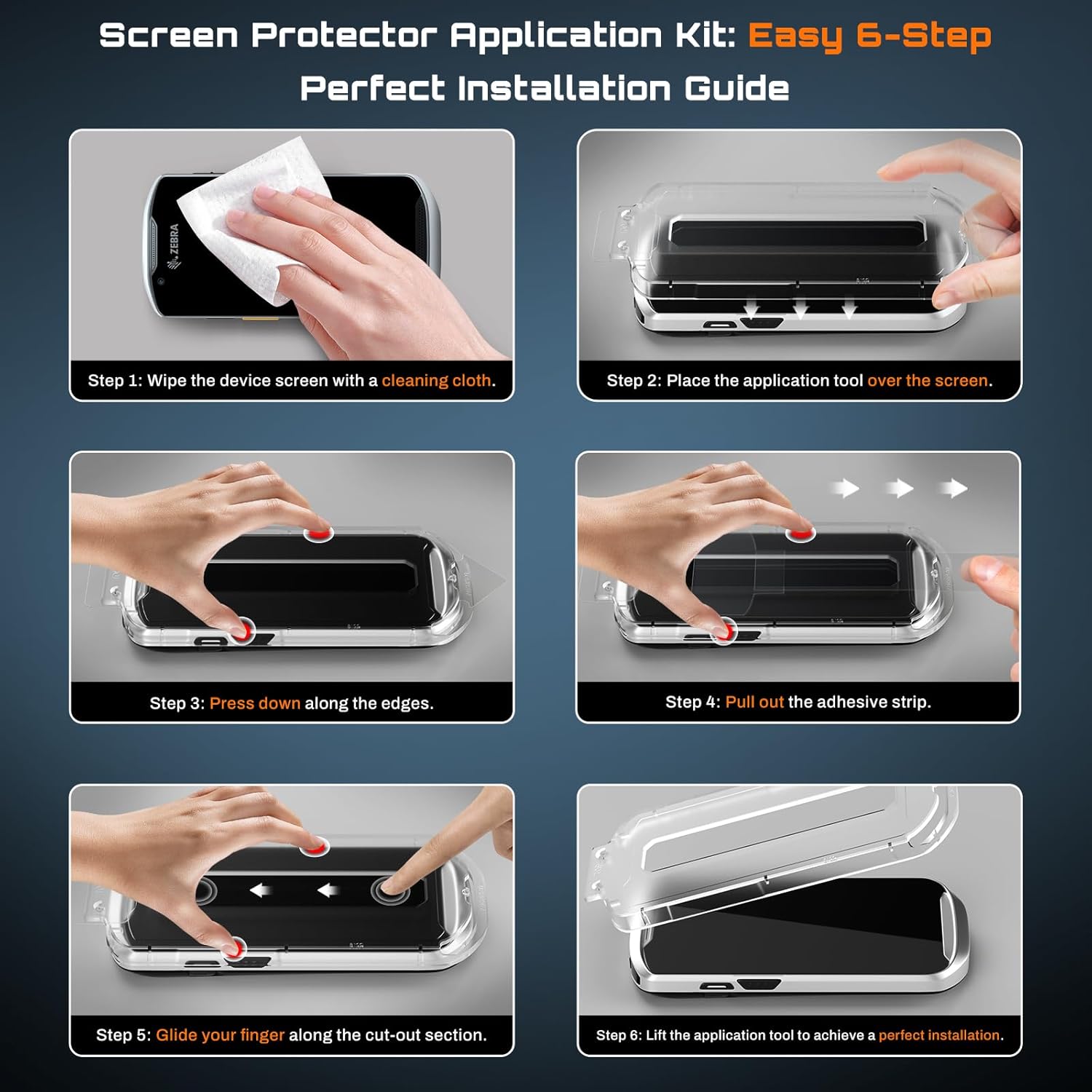 Screen Protector Application Kit: Easy 6-Step Perfect Installation Guide

ZEBRA

Step 1: Wipe the device screen with a cleaning cloth.

Step 2: Place the application tool over the screen.

Step 3: Press down along the edges.

Step 4: Pull out the adhesive strip.

Step 5: Glide your finger along the cut-out section.

Step 6: Lift the application tool to achieve a perfect installation.