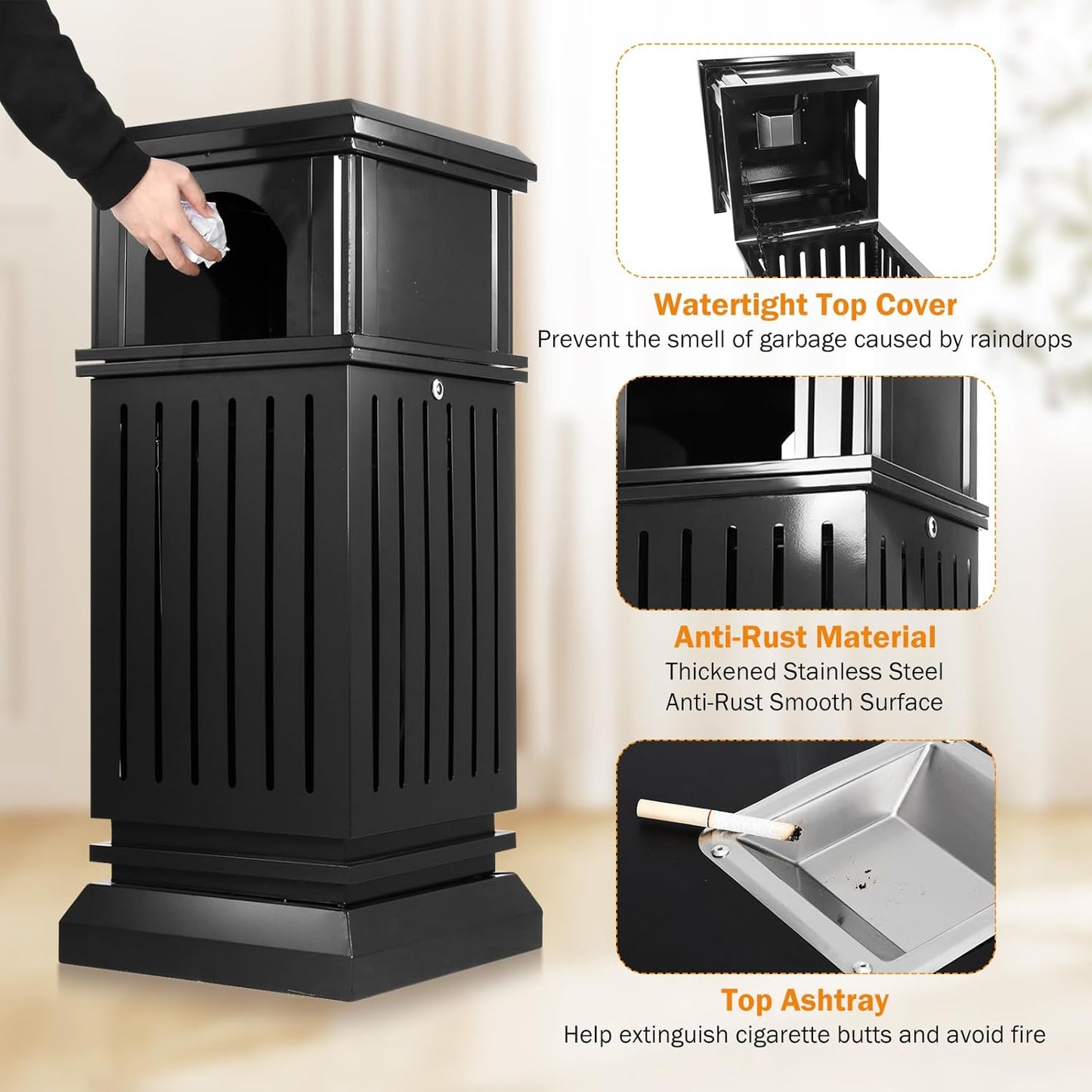 Watertight Top Cover
Prevent the smell of garbage caused by raindrops

Anti-Rust Material
Thickened Stainless Steel
Anti-Rust Smooth Surface

Top Ashtray
Help extinguish cigarette butts and avoid fire