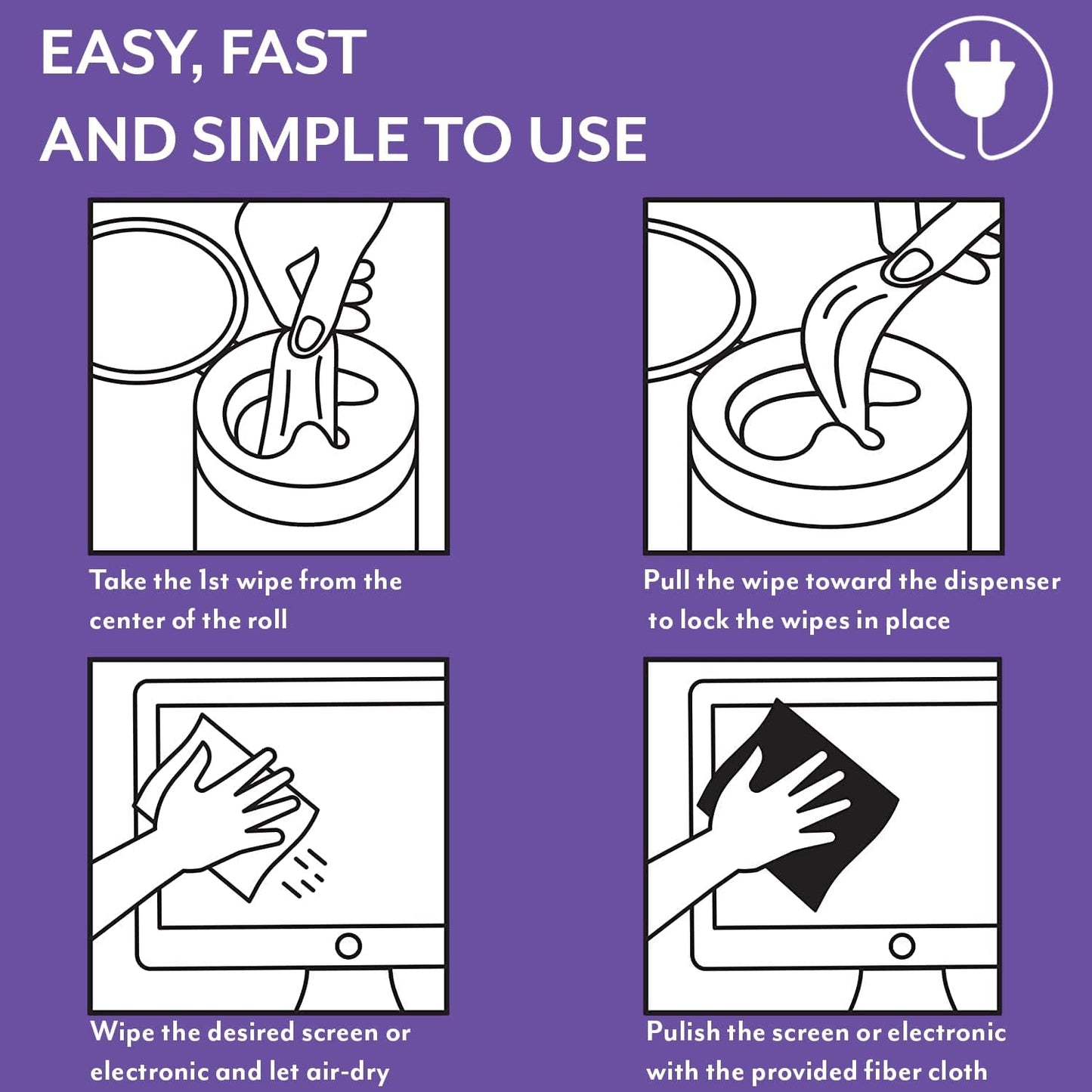 EASY, FAST
AND SIMPLE TO USE

Take the 1st wipe from the center of the roll

Pull the wipe toward the dispenser to lock the wipes in place

Wipe the desired screen or electronic and let air-dry

Pulish the screen or electronic with the provided fiber cloth