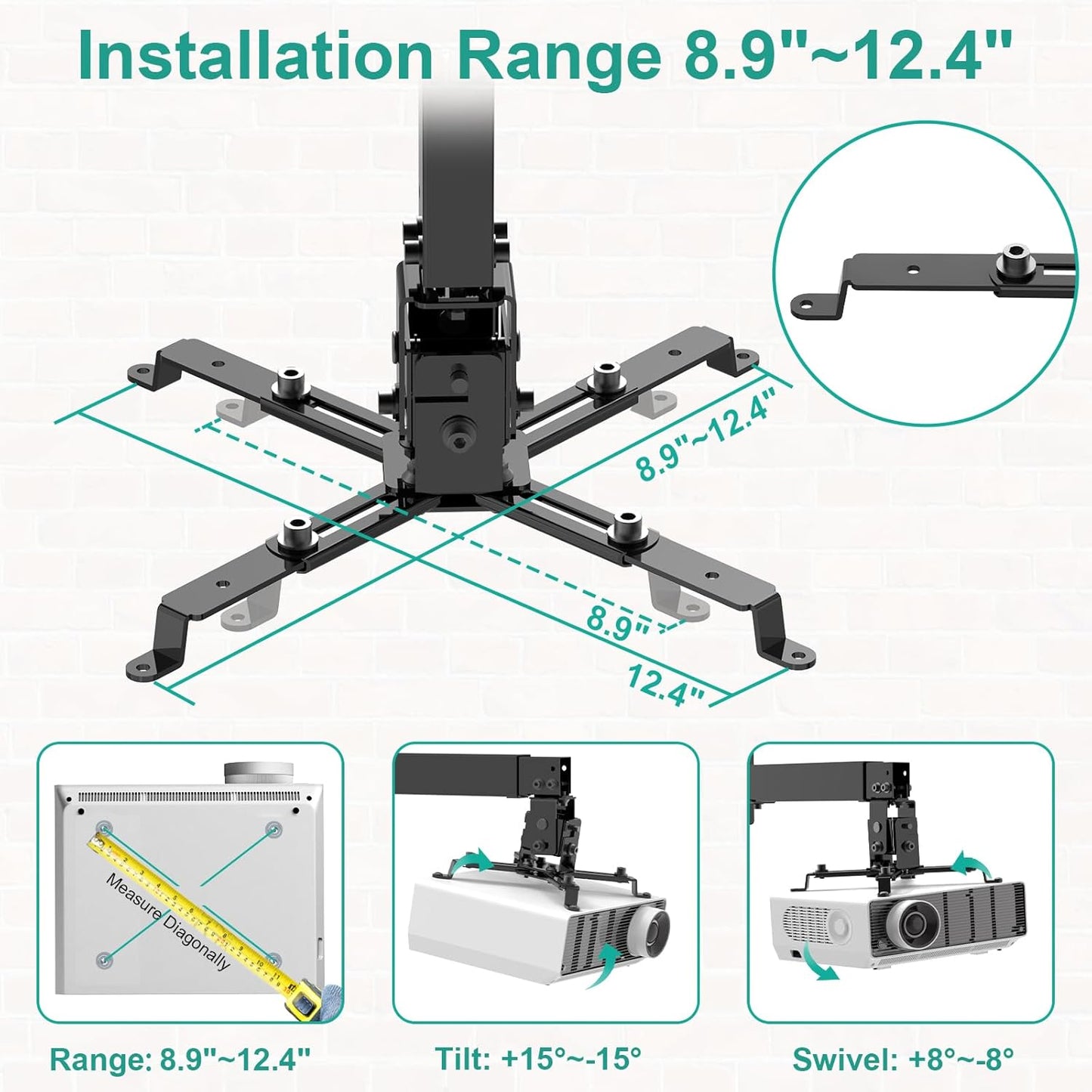 Installation Range 8.9"~12.4"

8.9"~12.4"

8.9"

12.4"

Measure Diagonally

Range: 8.9"~12.4"

Tilt: +15°~-15°

Swivel: +8°~-8°