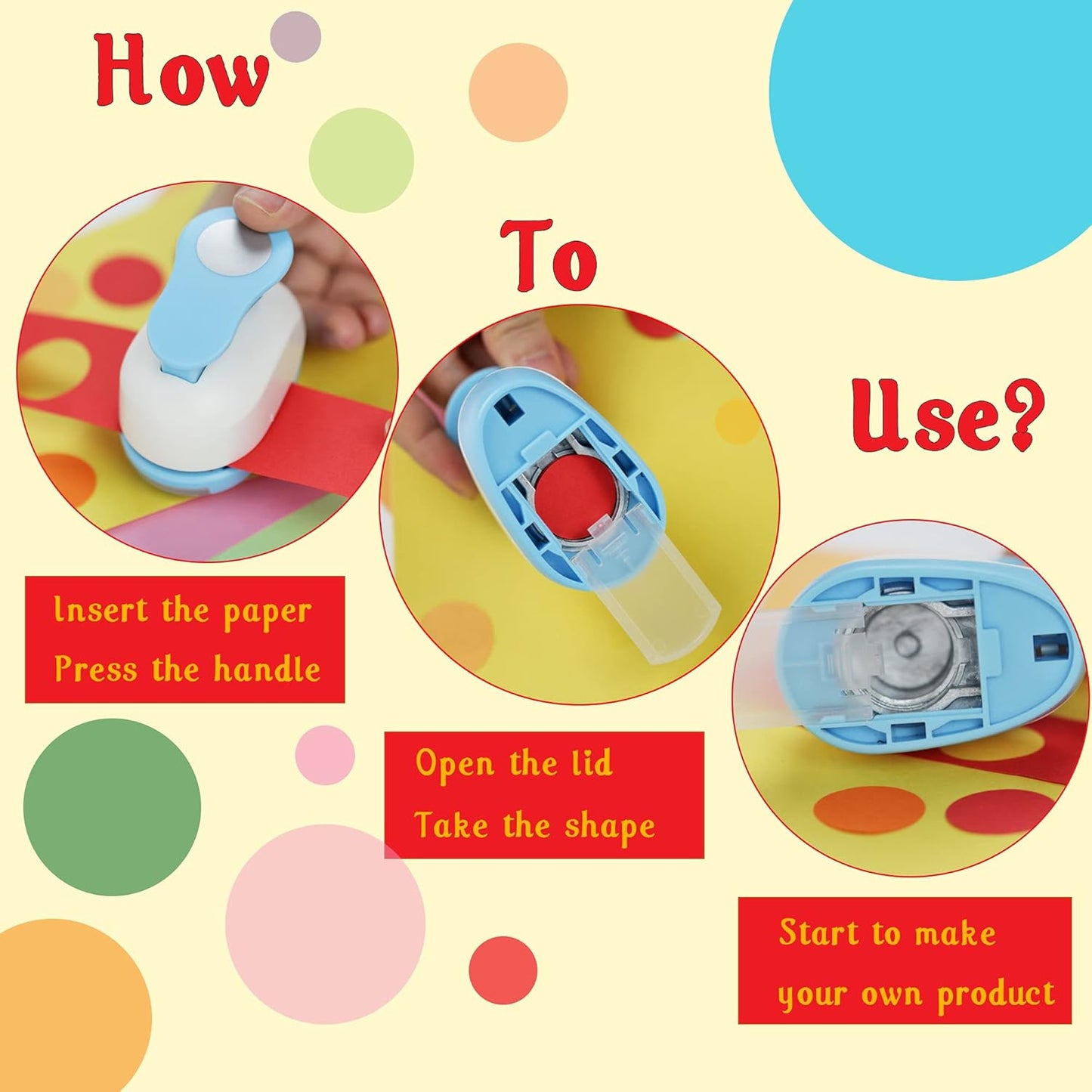 How

To

Use?

Insert the paper
Press the handle

Open the lid
Take the shape

Start to make
your own product