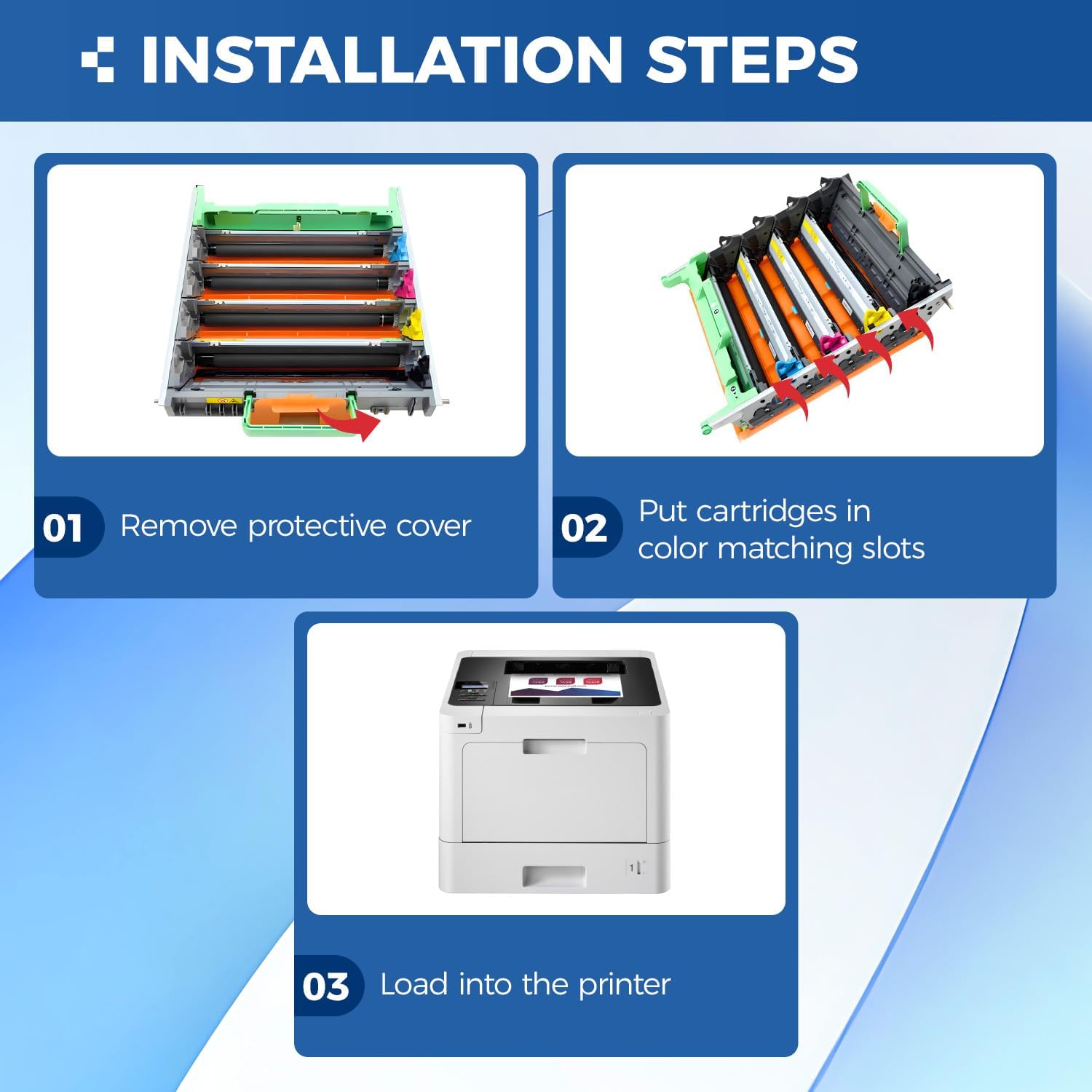 INSTALLATION STEPS

01 Remove protective cover

02 Put cartridges in color matching slots

03 Load into the printer