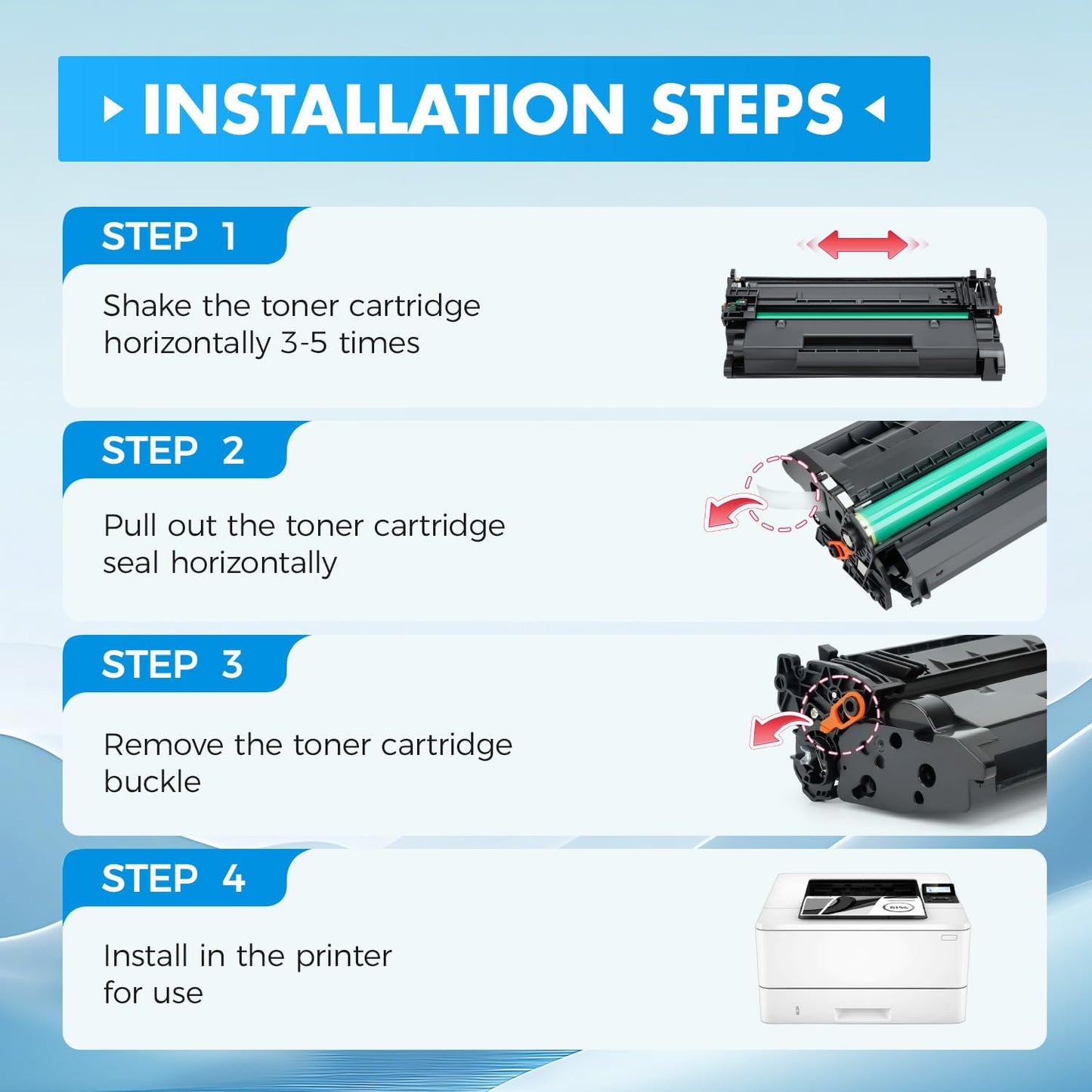 INSTALLATION STEPS

STEP 1

Shake the toner cartridge horizontally 3-5 times

STEP 2

Pull out the toner cartridge seal horizontally

STEP 3

Remove the toner cartridge buckle

STEP 4

Install in the printer for use