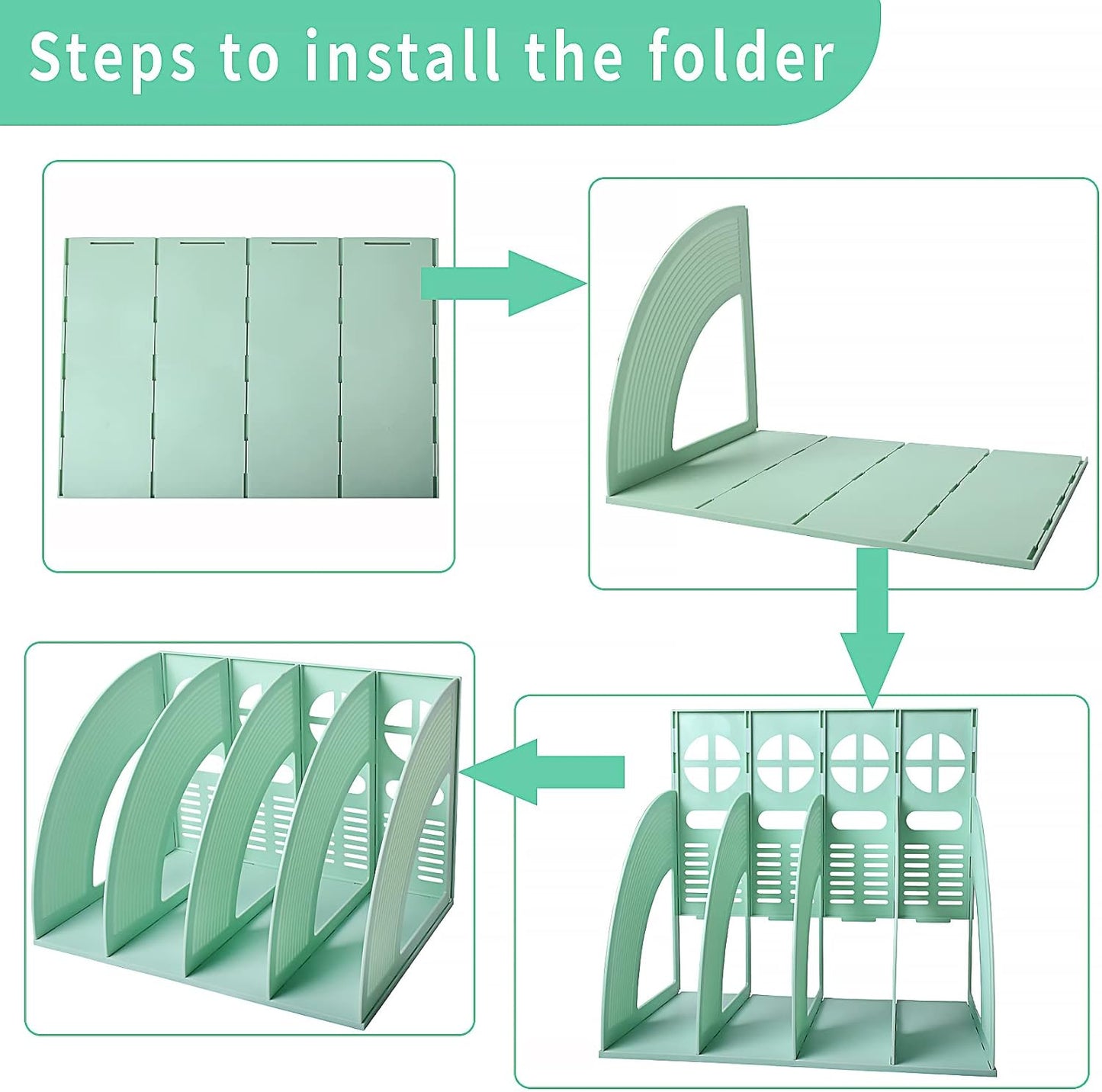 Steps to install the folder