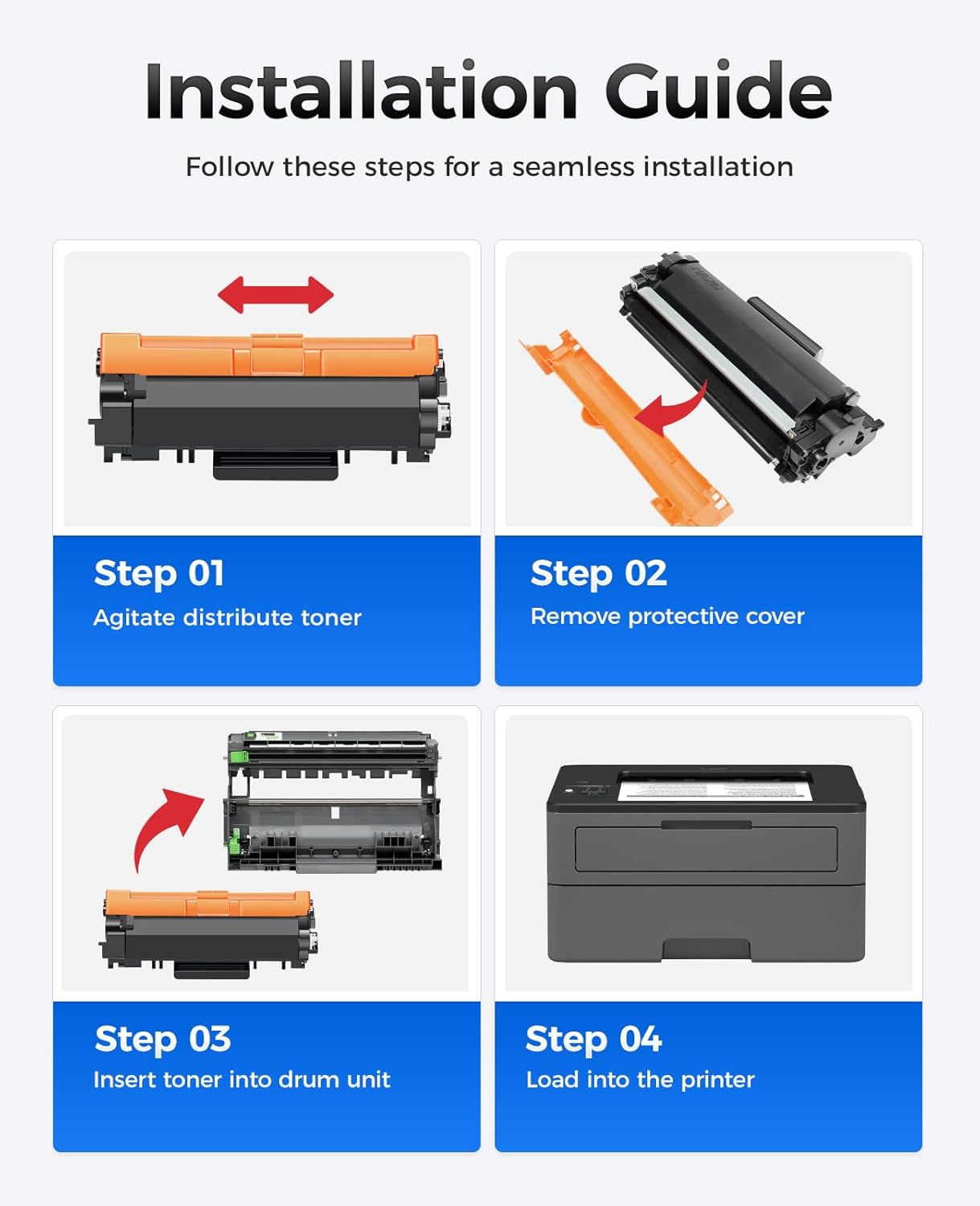 Installation Guide

Follow these steps for a seamless installation

Step 01
Agitate distribute toner

Step 02
Remove protective cover

Step 03
Insert toner into drum unit

Step 04
Load into the printer