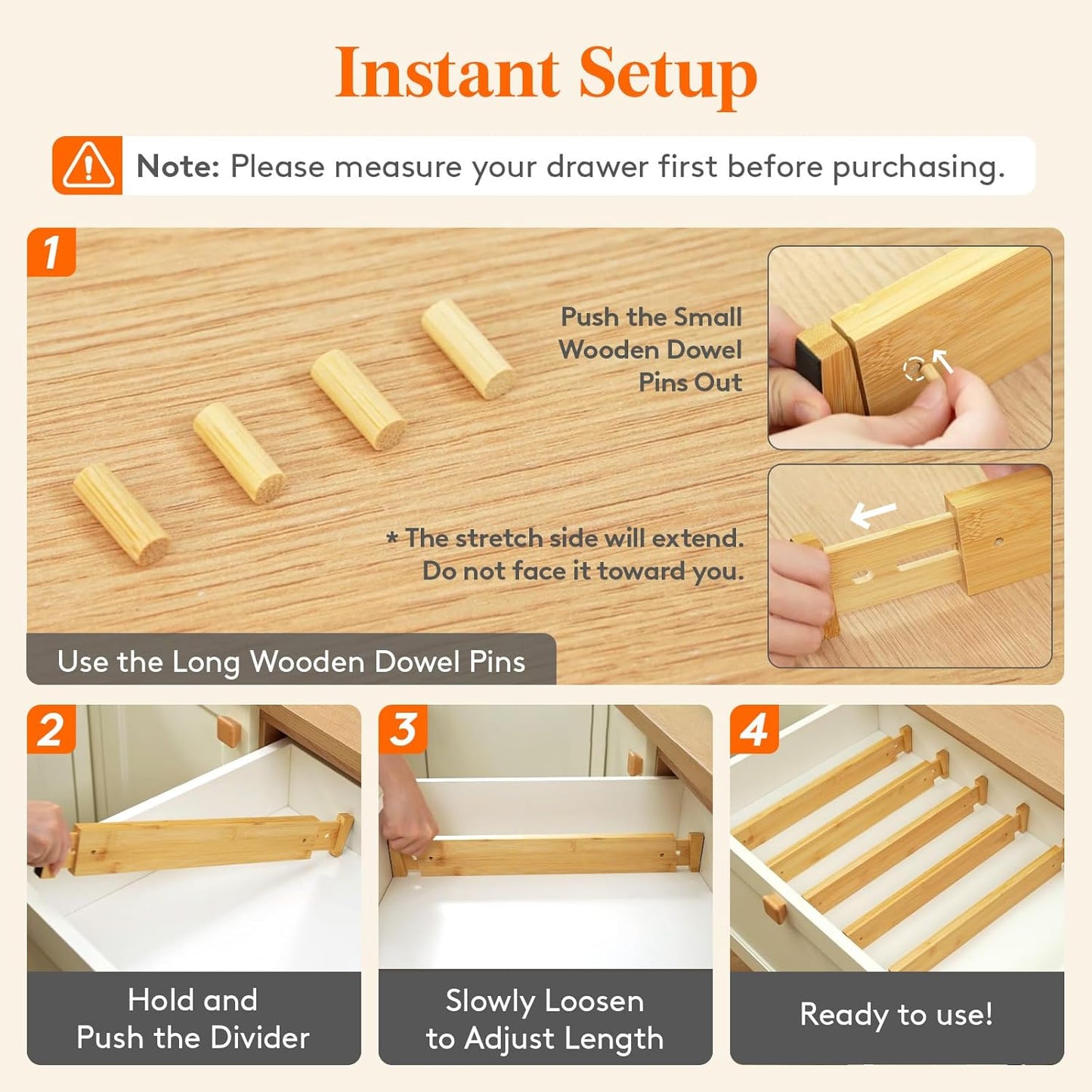 Instant Setup

Note: Please measure your drawer first before purchasing.

1

Push the Small Wooden Dowel Pins Out

* The stretch side will extend. Do not face it toward you.

Use the Long Wooden Dowel Pins

2

Hold and Push the Divider

3

Slowly Loosen to Adjust Length

4

Ready to use!