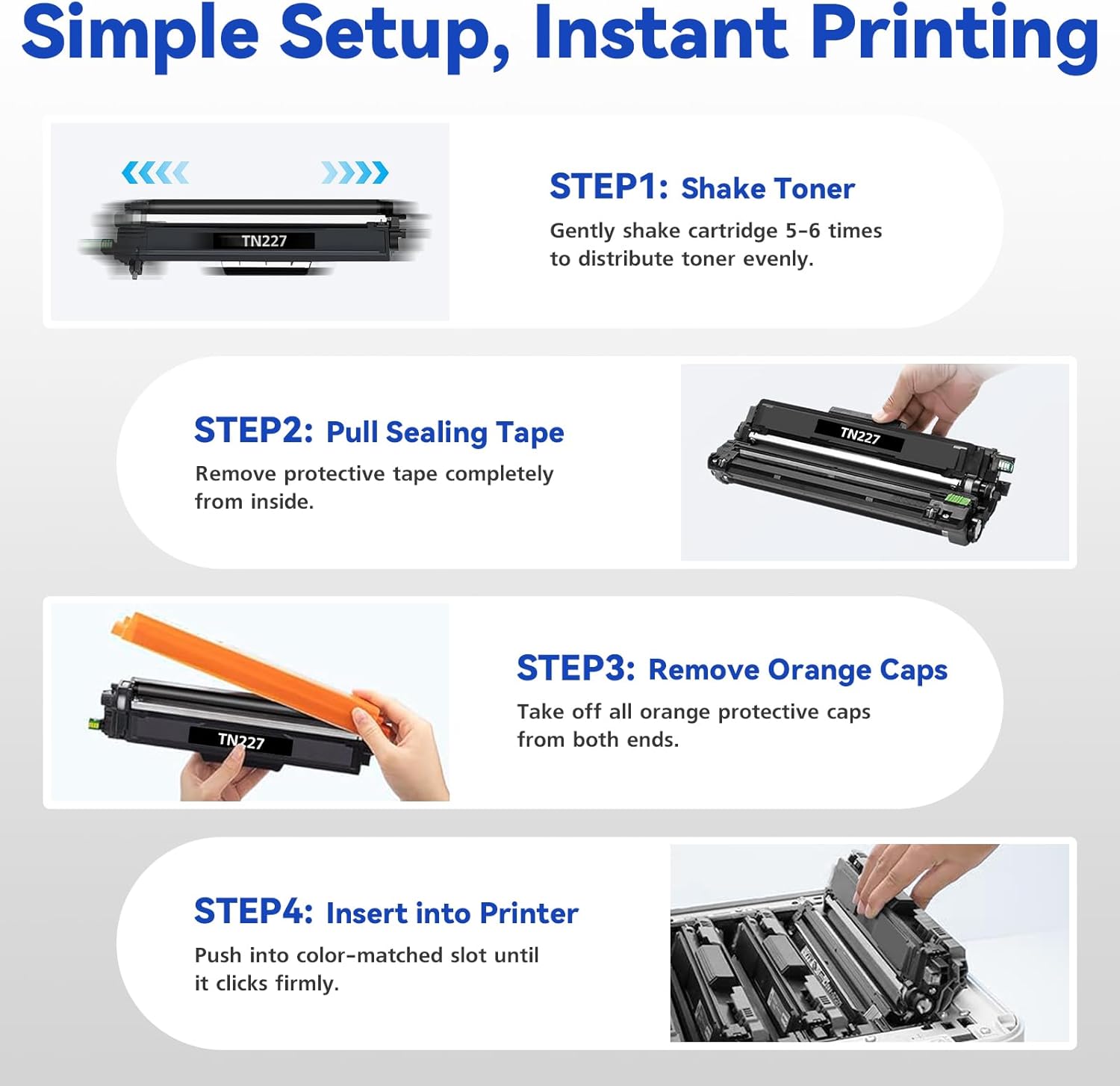 Simple Setup, Instant Printing

TN227

STEP1: Shake Toner
Gently shake cartridge 5-6 times to distribute toner evenly.

STEP2: Pull Sealing Tape
Remove protective tape completely from inside.

TN227

TN227

STEP3: Remove Orange Caps
Take off all orange protective caps from both ends.

STEP4: Insert into Printer
Push into color-matched slot until it clicks firmly.