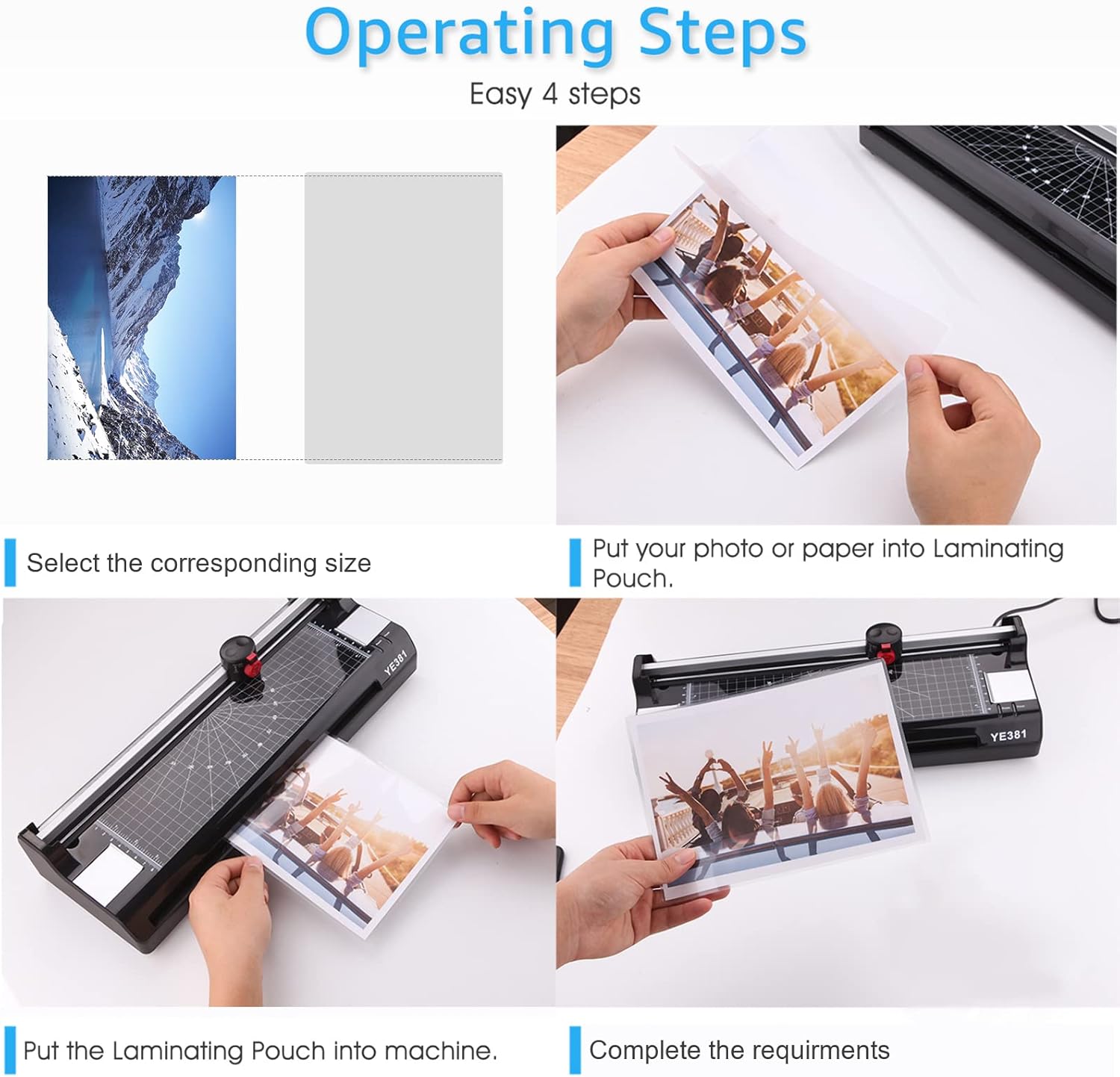 Operating Steps

Easy 4 steps

Select the corresponding size

Put your photo or paper into Laminating Pouch.

YE381

YE381

Put the Laminating Pouch into machine.

Complete the requirments