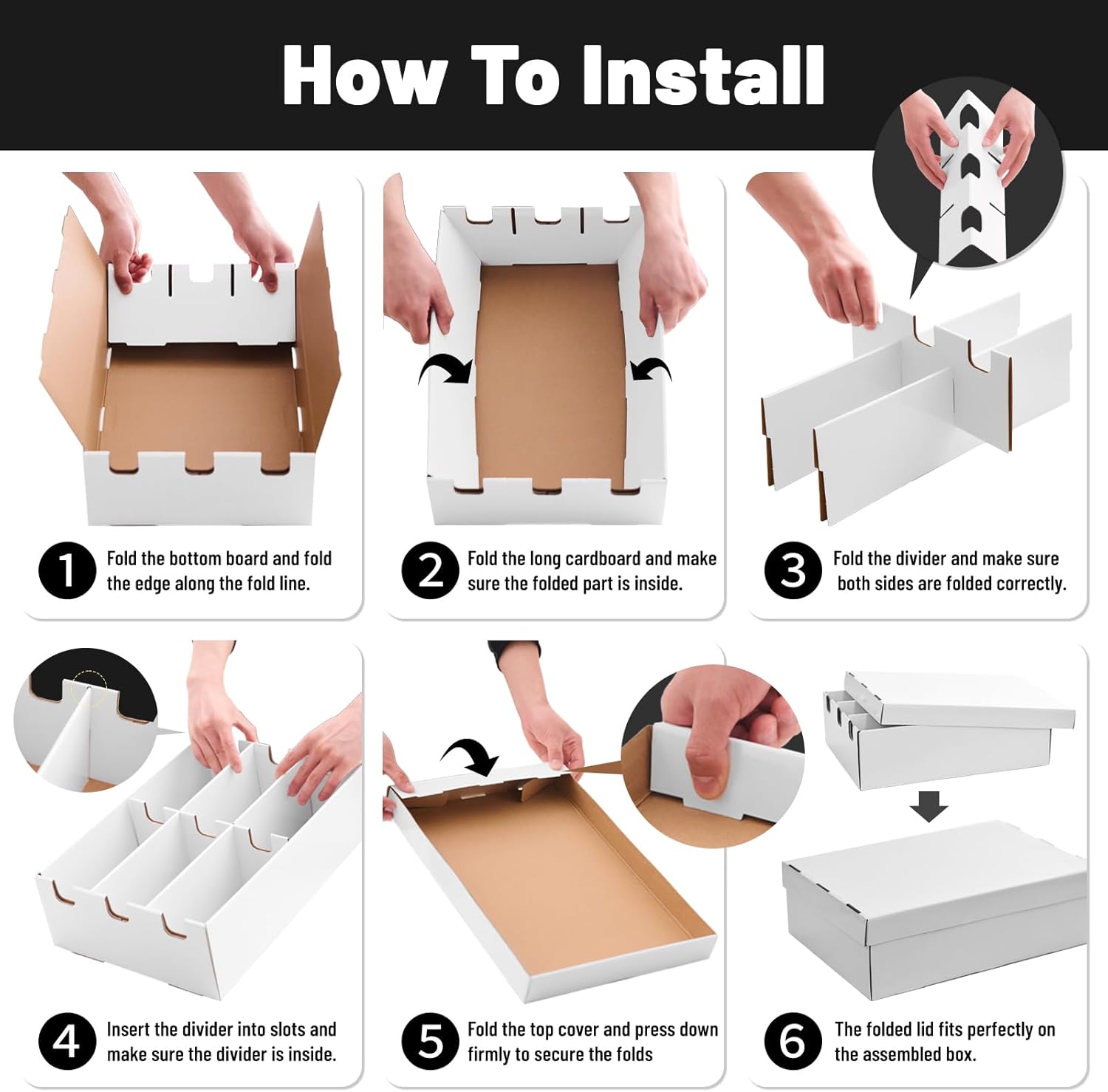 How To Install

1 Fold the bottom board and fold the edge along the fold line.

2 Fold the long cardboard and make sure the folded part is inside.

3 Fold the divider and make sure both sides are folded correctly.

4 Insert the divider into slots and make sure the divider is inside.

5 Fold the top cover and press down firmly to secure the folds

6 The folded lid fits perfectly on the assembled box.