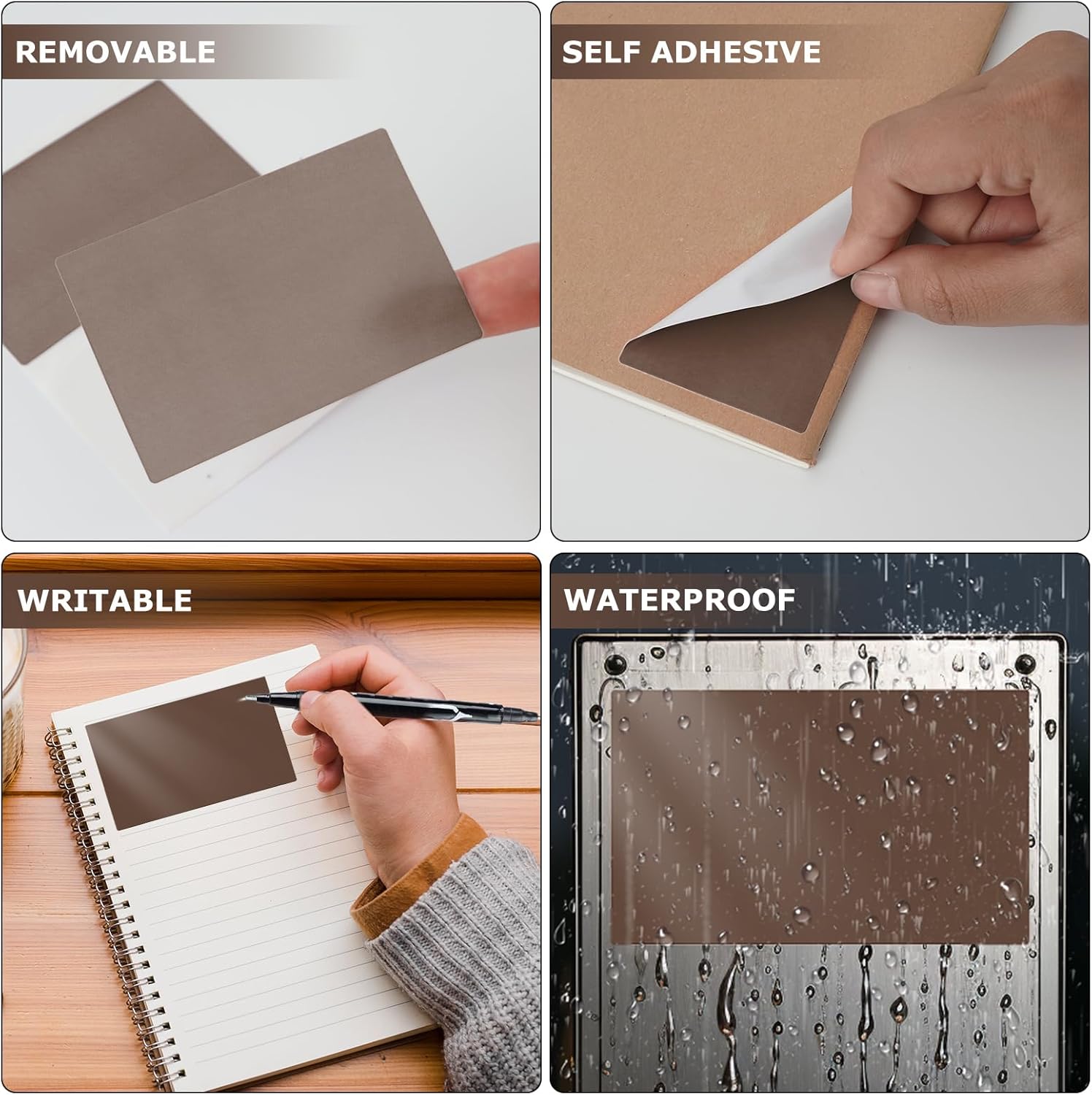 REMOVABLE

SELF ADHESIVE

WRITABLE

WATERPROOF