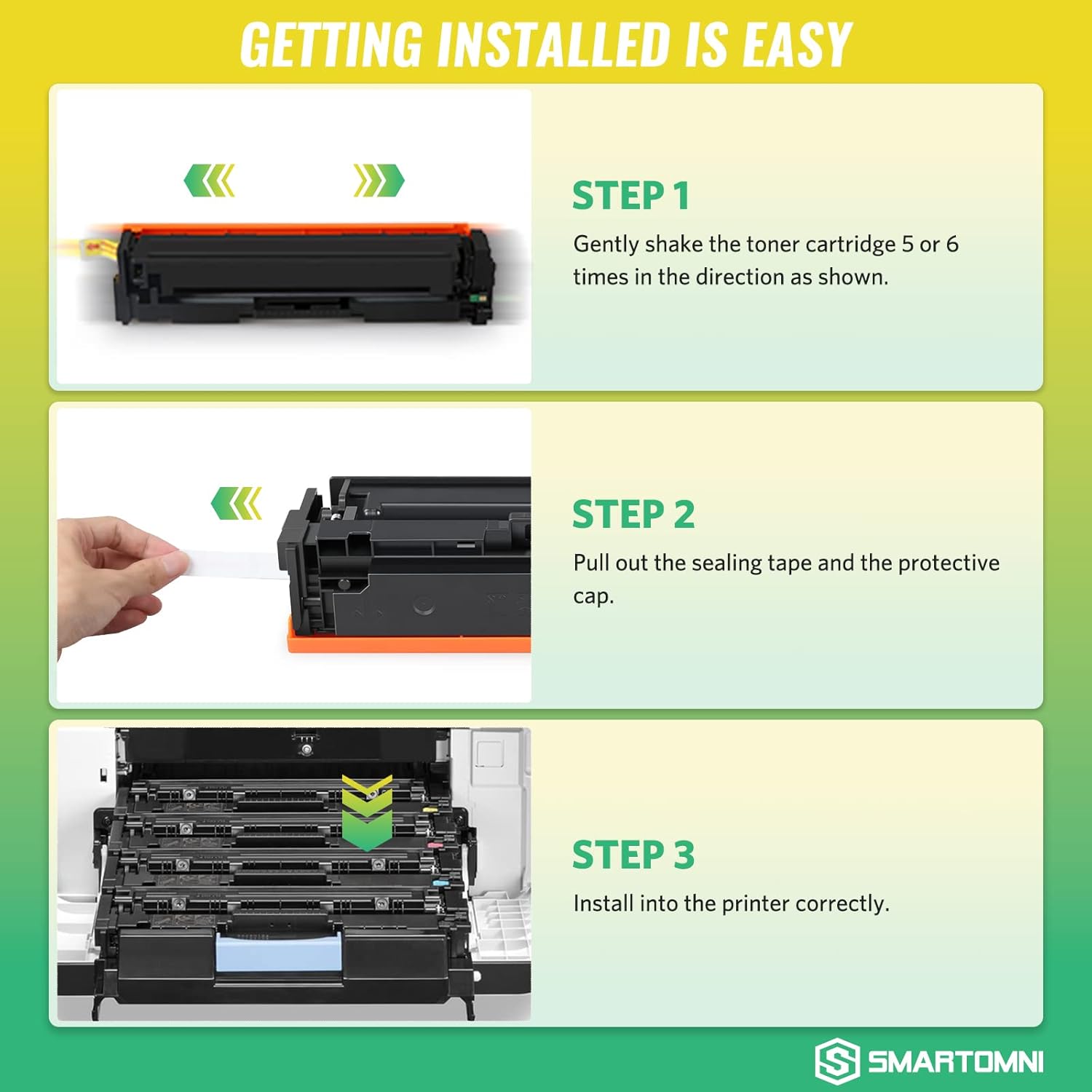 GETTING INSTALLED IS EASY

STEP 1

Gently shake the toner cartridge 5 or 6 times in the direction as shown.

STEP 2

Pull out the sealing tape and the protective cap.

STEP 3

Install into the printer correctly.

SMARTOMNI