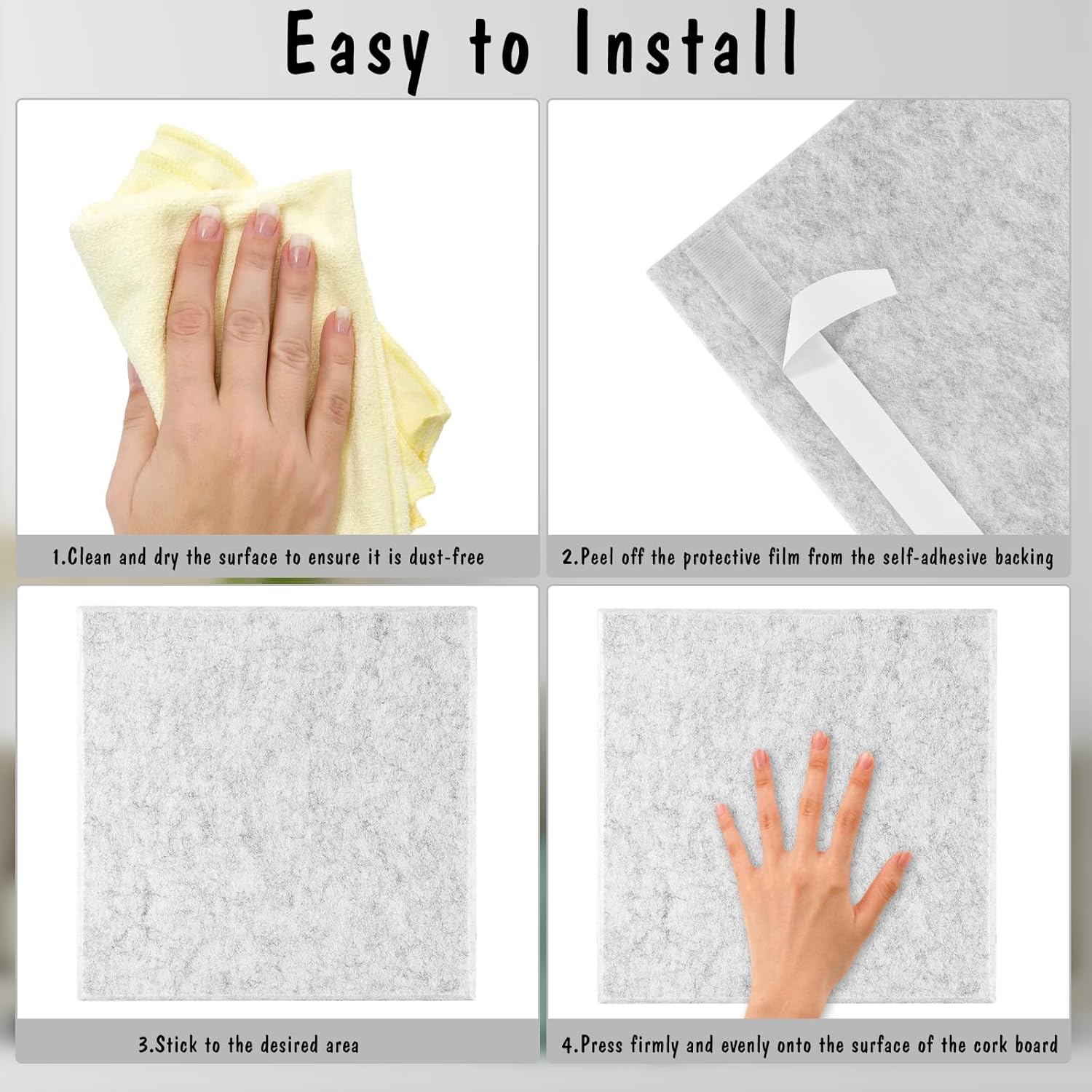 Easy to Install

1.Clean and dry the surface to ensure it is dust-free

2.Peel off the protective film from the self-adhesive backing

3.Stick to the desired area

4.Press firmly and evenly onto the surface of the cork board