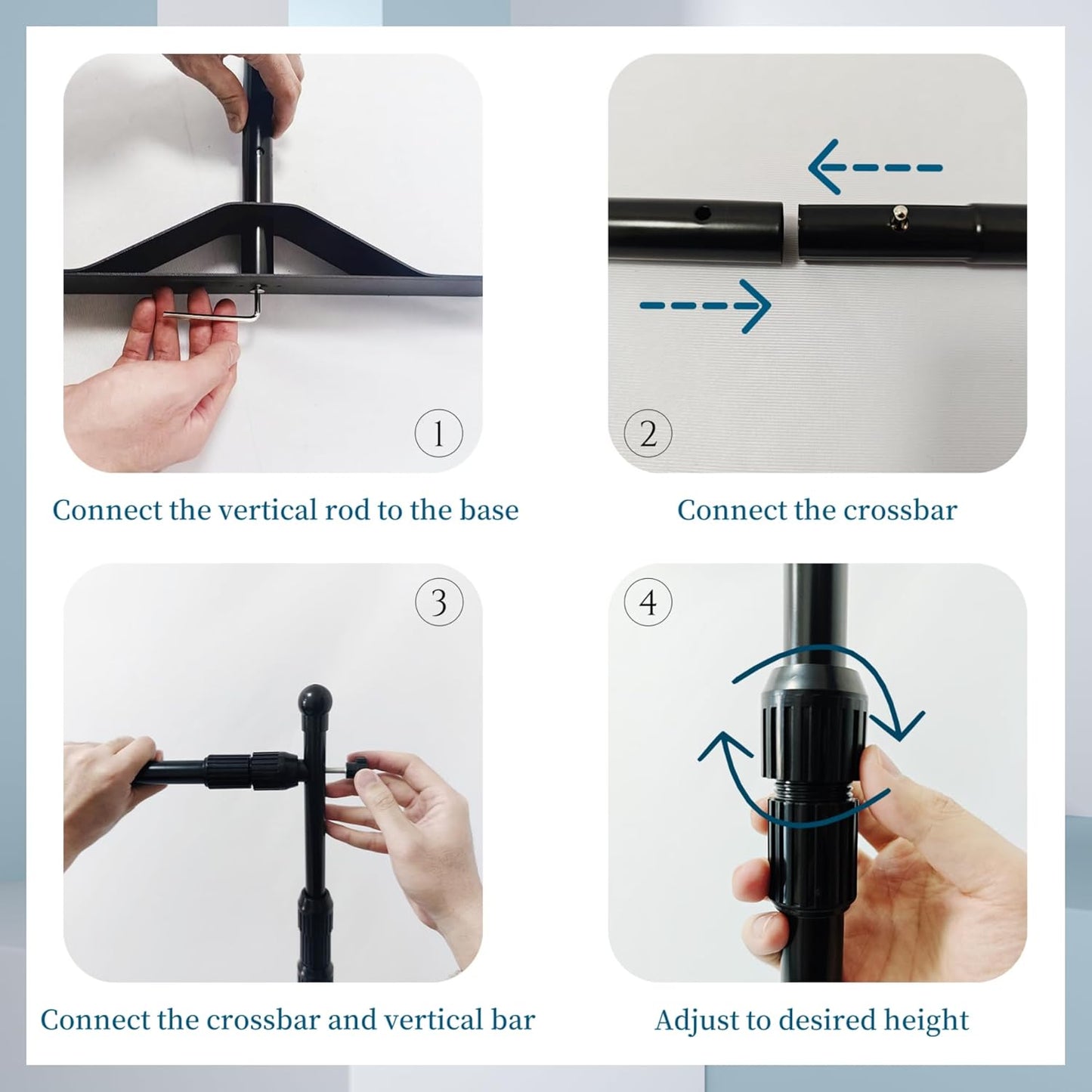 1

Connect the vertical rod to the base

2

Connect the crossbar

3

Connect the crossbar and vertical bar

4

Adjust to desired height