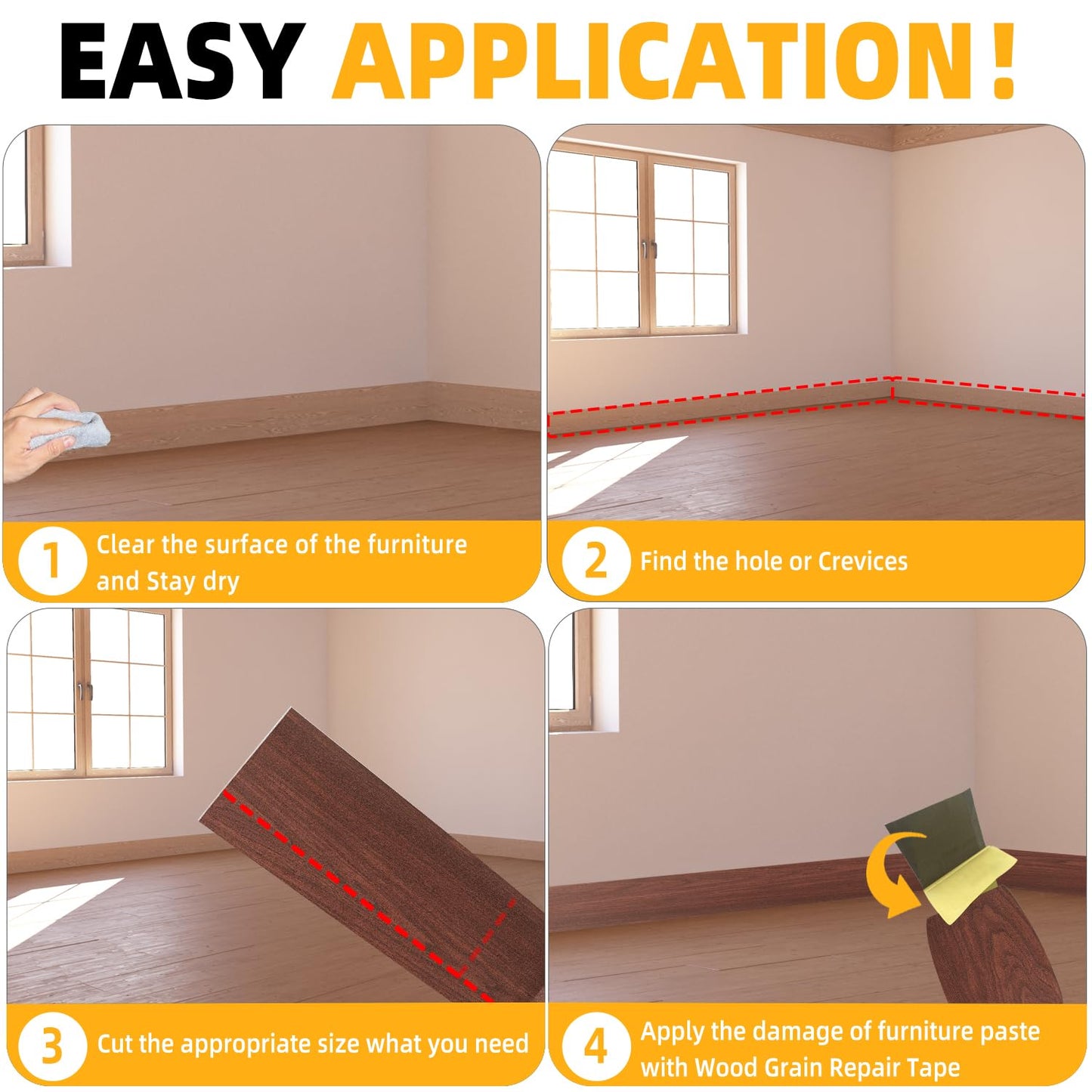 EASY APPLICATION!

1 Clear the surface of the furniture and Stay dry

2 Find the hole or Crevices

3 Cut the appropriate size what you need

4 Apply the damage of furniture paste with Wood Grain Repair Tape