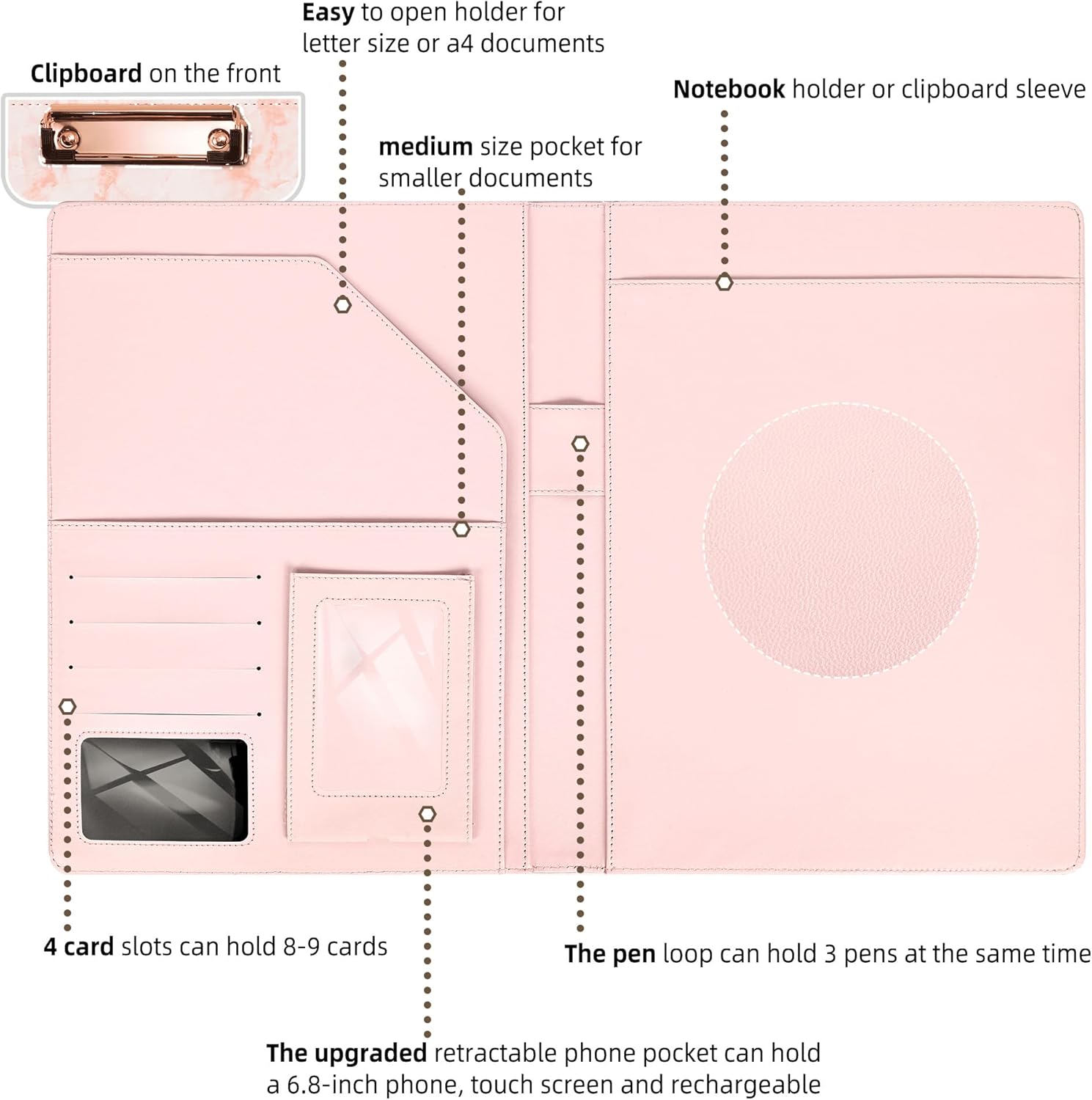 Easy to open holder for letter size or a4 documents

Clipboard on the front

Notebook holder or clipboard sleeve

medium size pocket for smaller documents

4 card slots can hold 8-9 cards

The pen loop can hold 3 pens at the same time

The upgraded retractable phone pocket can hold a 6.8-inch phone, touch screen and rechargeable