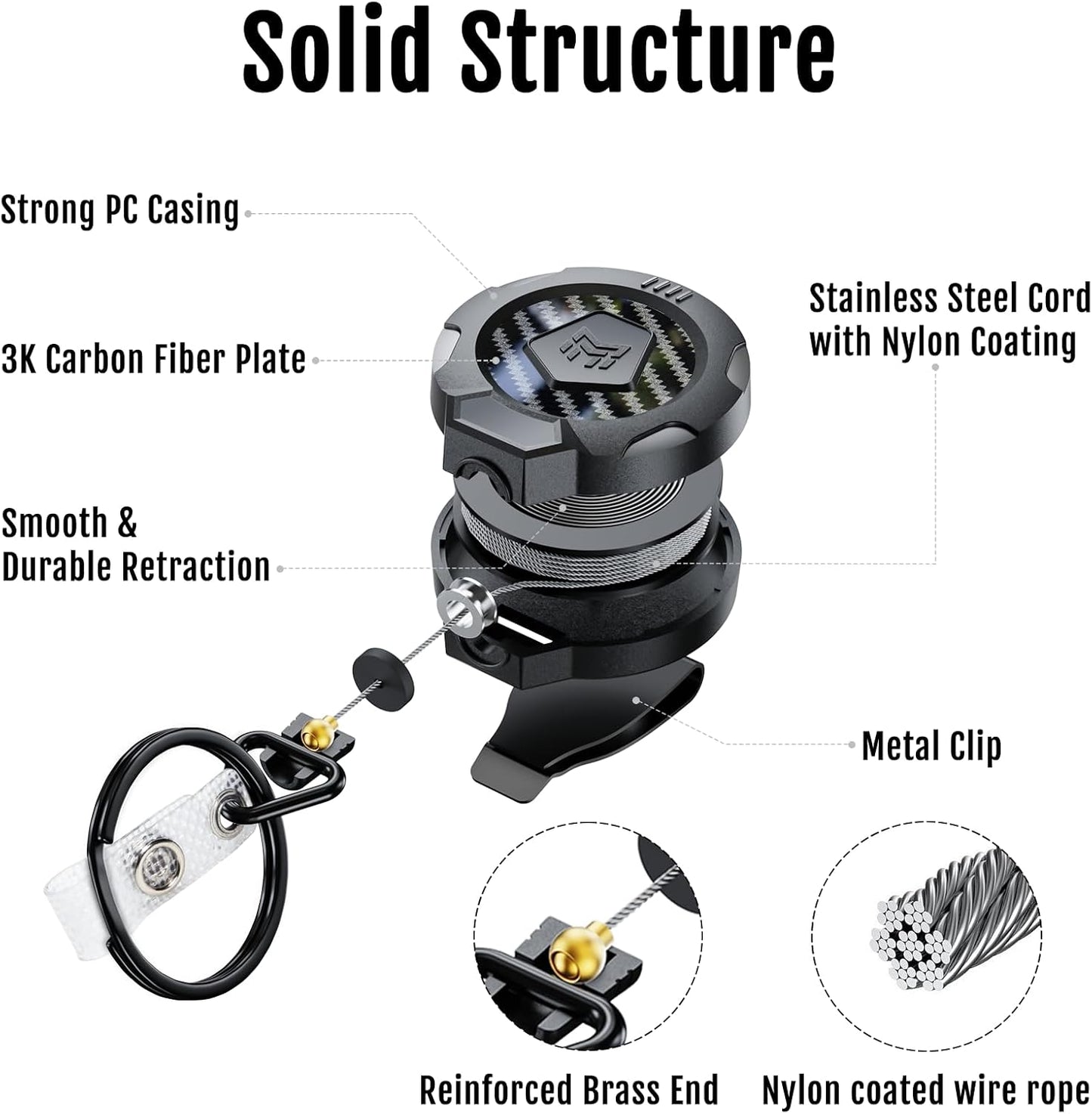 Solid Structure

Strong PC Casing

3K Carbon Fiber Plate

Smooth & Durable Retraction

Stainless Steel Cord with Nylon Coating

Metal Clip

Reinforced Brass End

Nylon coated wire rope