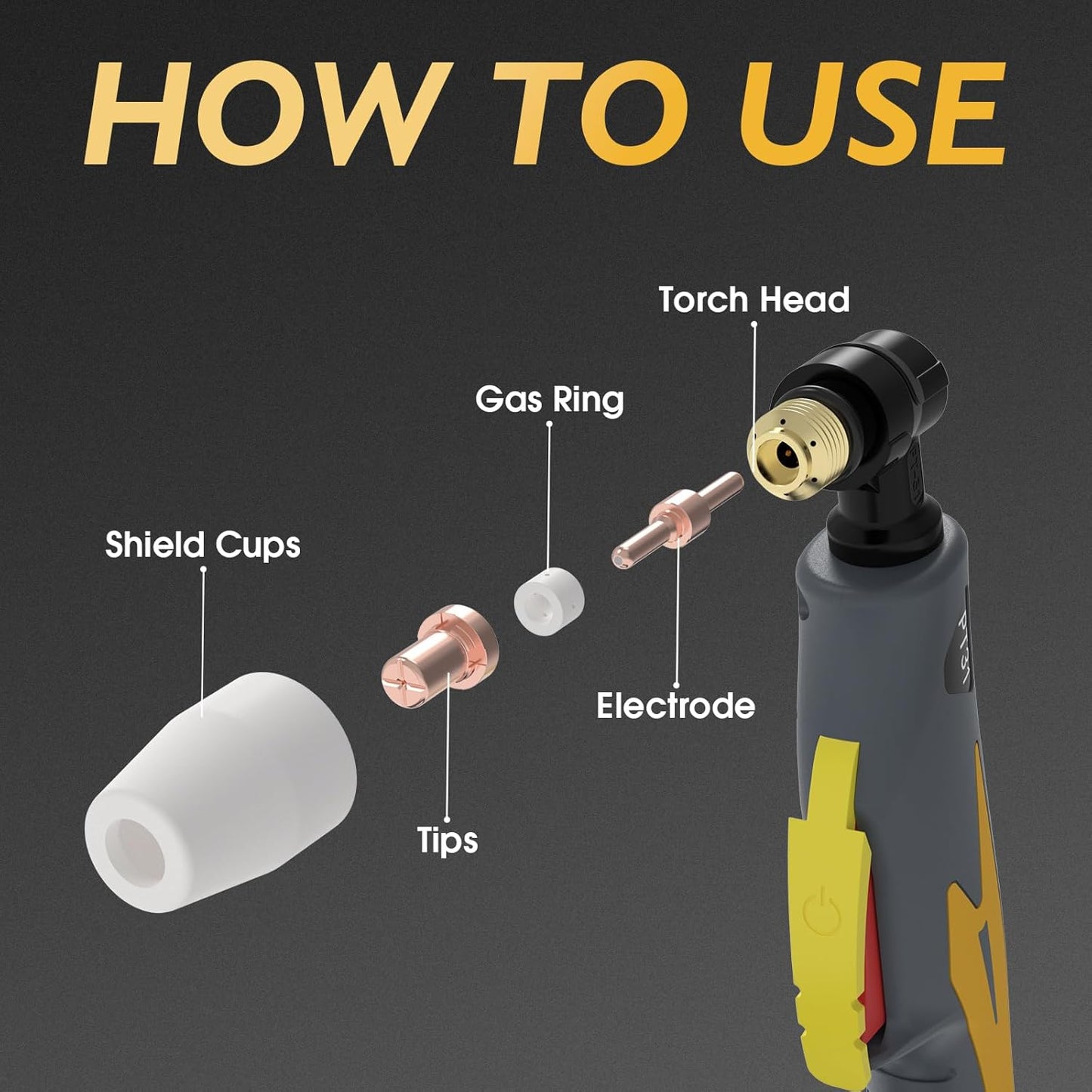 HOW TO USE

Torch Head

Gas Ring

Shield Cups

Electrode

Tips

PT31