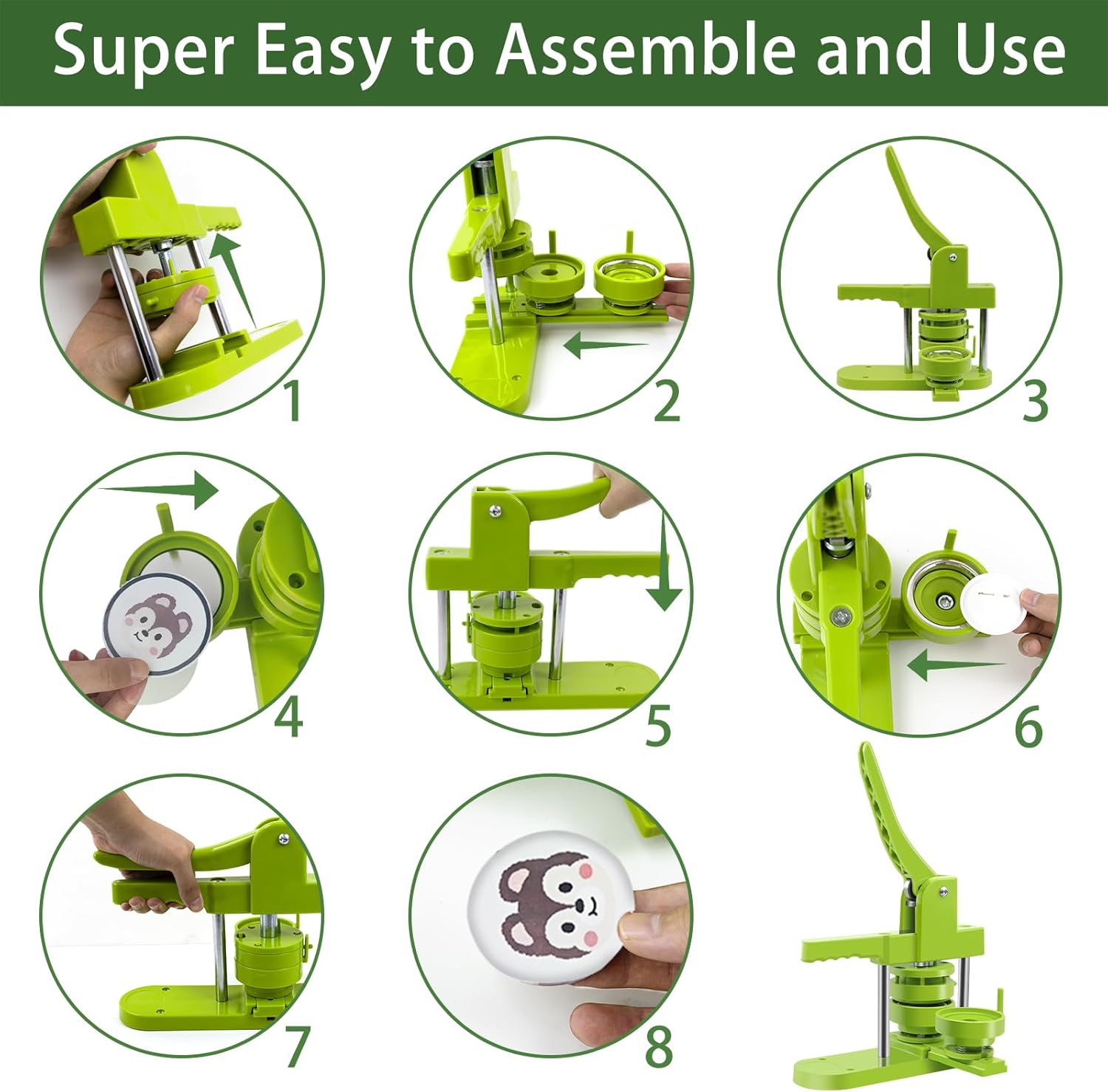 Super Easy to Assemble and Use

1

2

3

4

5

6

7

8