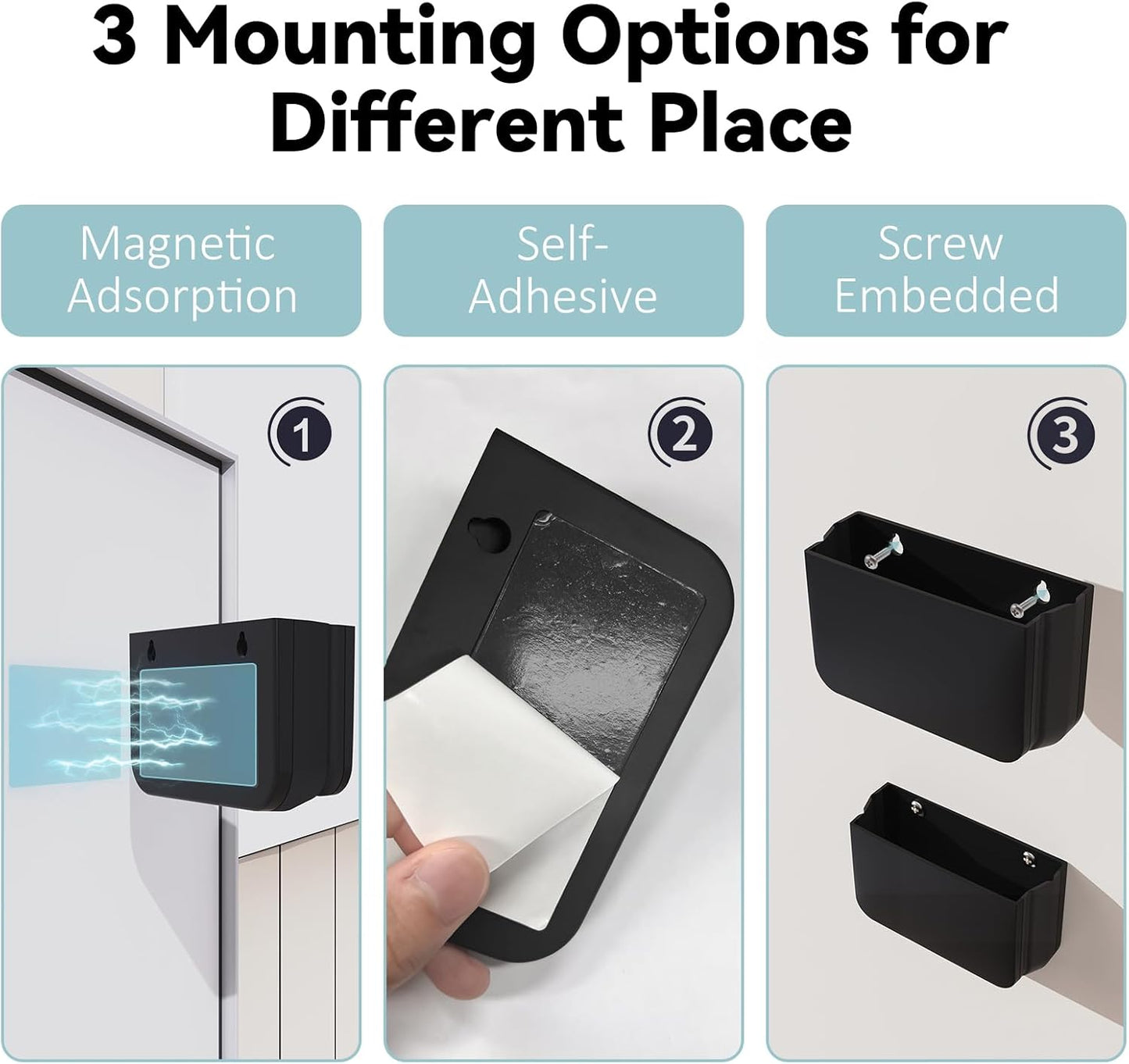 3 Mounting Options for Different Place

Magnetic Adsorption

Self-Adhesive

Screw Embedded

1

2

3