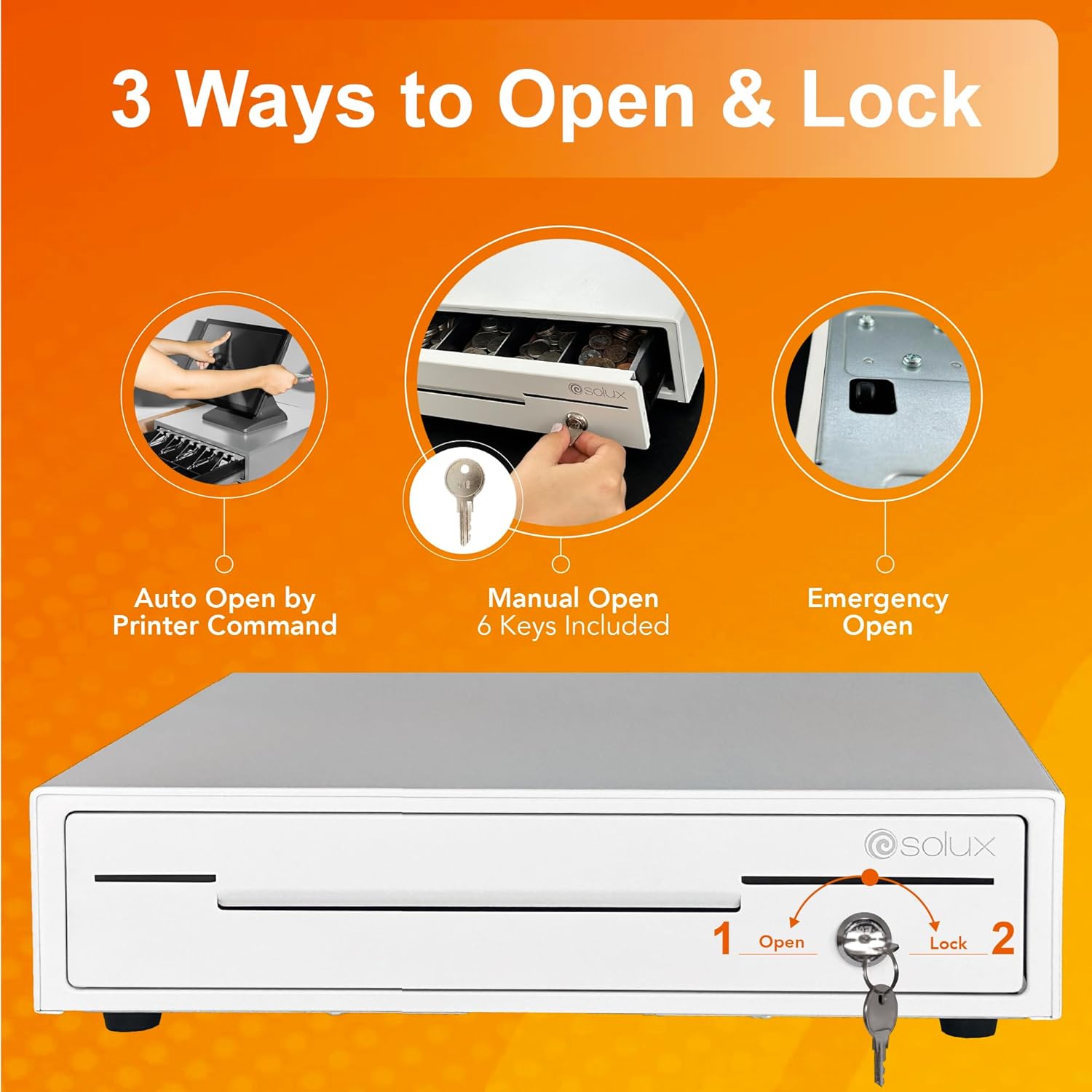 3 Ways to Open & Lock

solux

Auto Open by Printer Command

Manual Open
6 Keys Included

Emergency Open

solux

1 Open

Lock 2