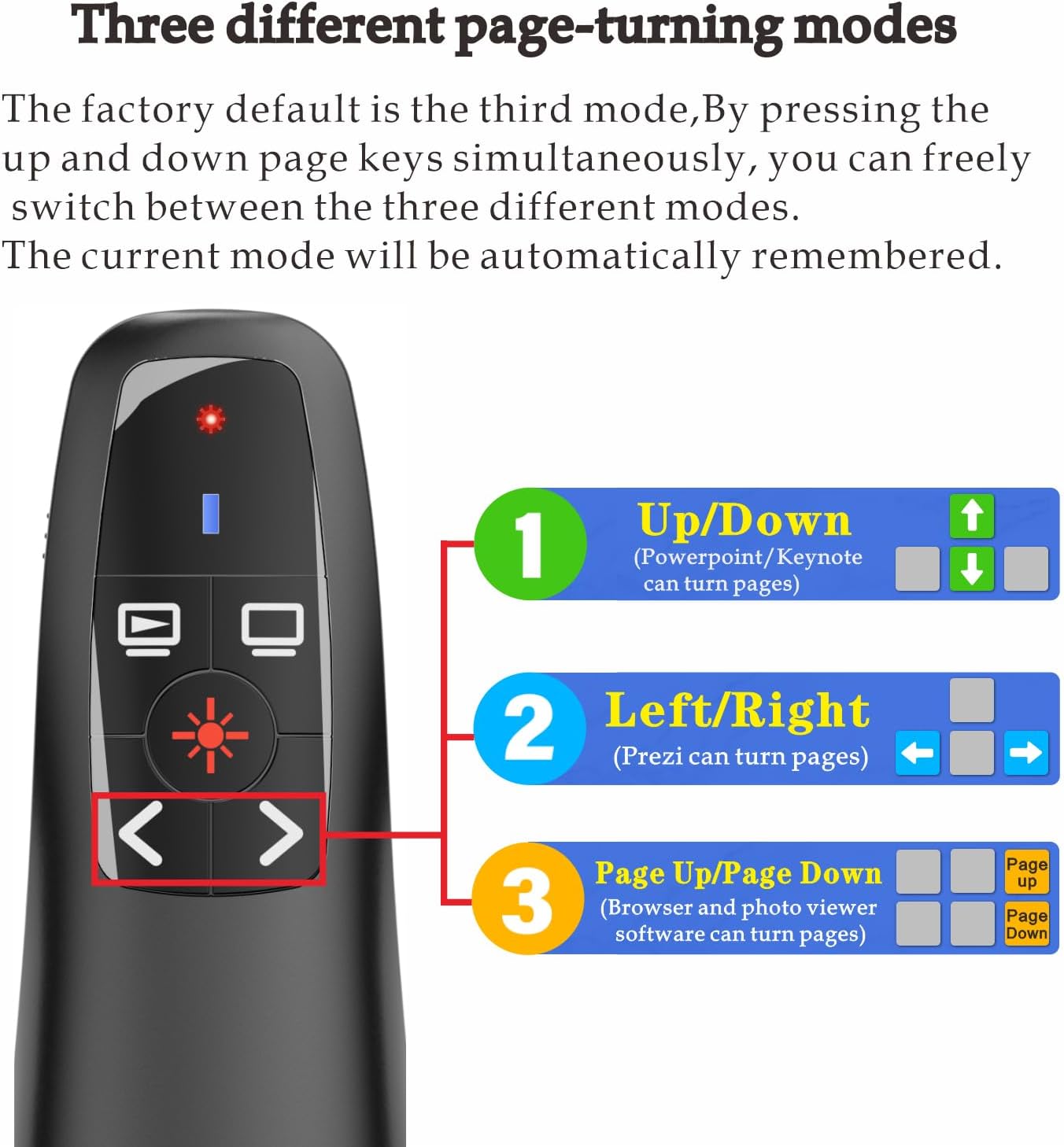 Three different page-turning modes

The factory default is the third mode,By pressing the up and down page keys simultaneously, you can freely switch between the three different modes.
The current mode will be automatically remembered.

1 Up/Down
(Powerpoint/Keynote can turn pages)

2 Left/Right
(Prezi can turn pages)

3 Page Up/Page Down
(Browser and photo viewer software can turn pages)

Page up
Page Down